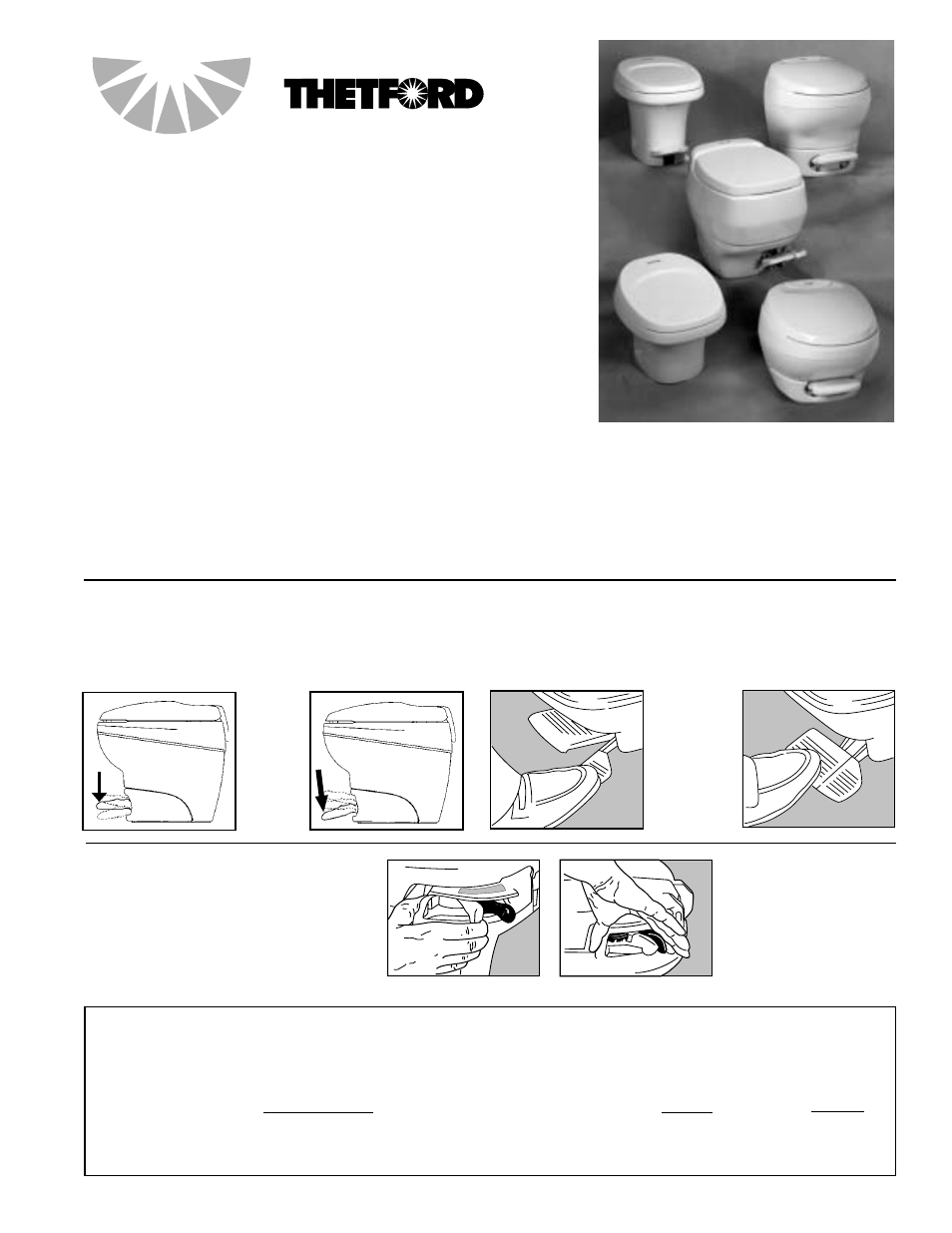 THETFORD