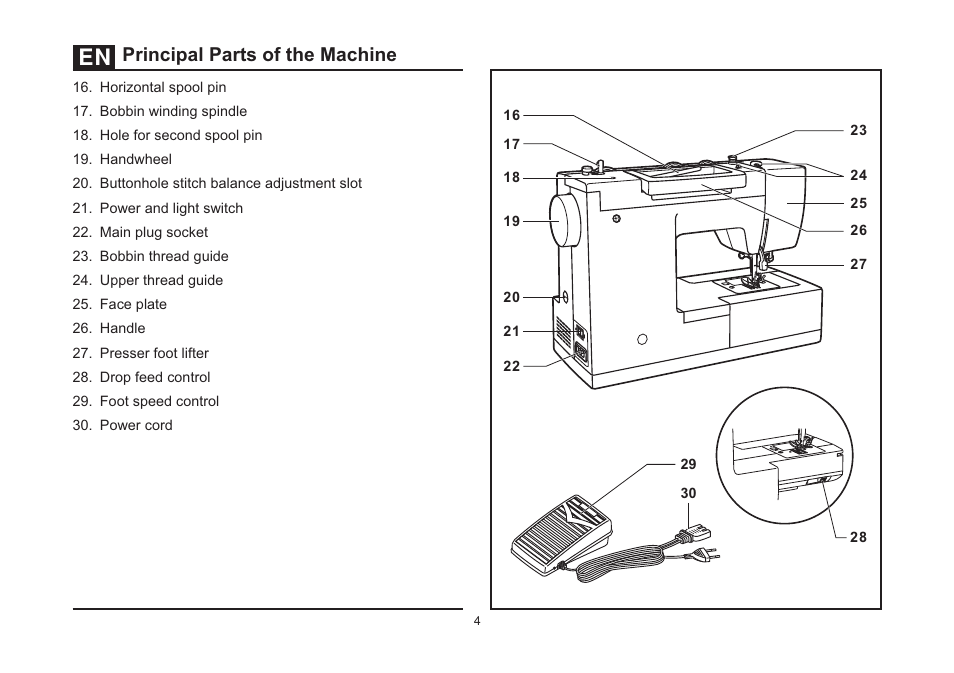 EN Principal Parts of the Machine

16. Horizontal spool pin
17. Bobbin winding spindle
18. Hole for second spool pin
19. Handwheel
20. Buttonhole stitch balance adjustment slot
21. Power and light switch
22. Main plug socket
23. Bobbin thread guide
24. Upper thread guide
25. Face plate
26. Handle
27. Presser foot lifter
28. Drop feed control
29. Foot speed control
30. Power cord

16
17
18
19
20
21
22
23
24
25
26
27
29
30
28

4