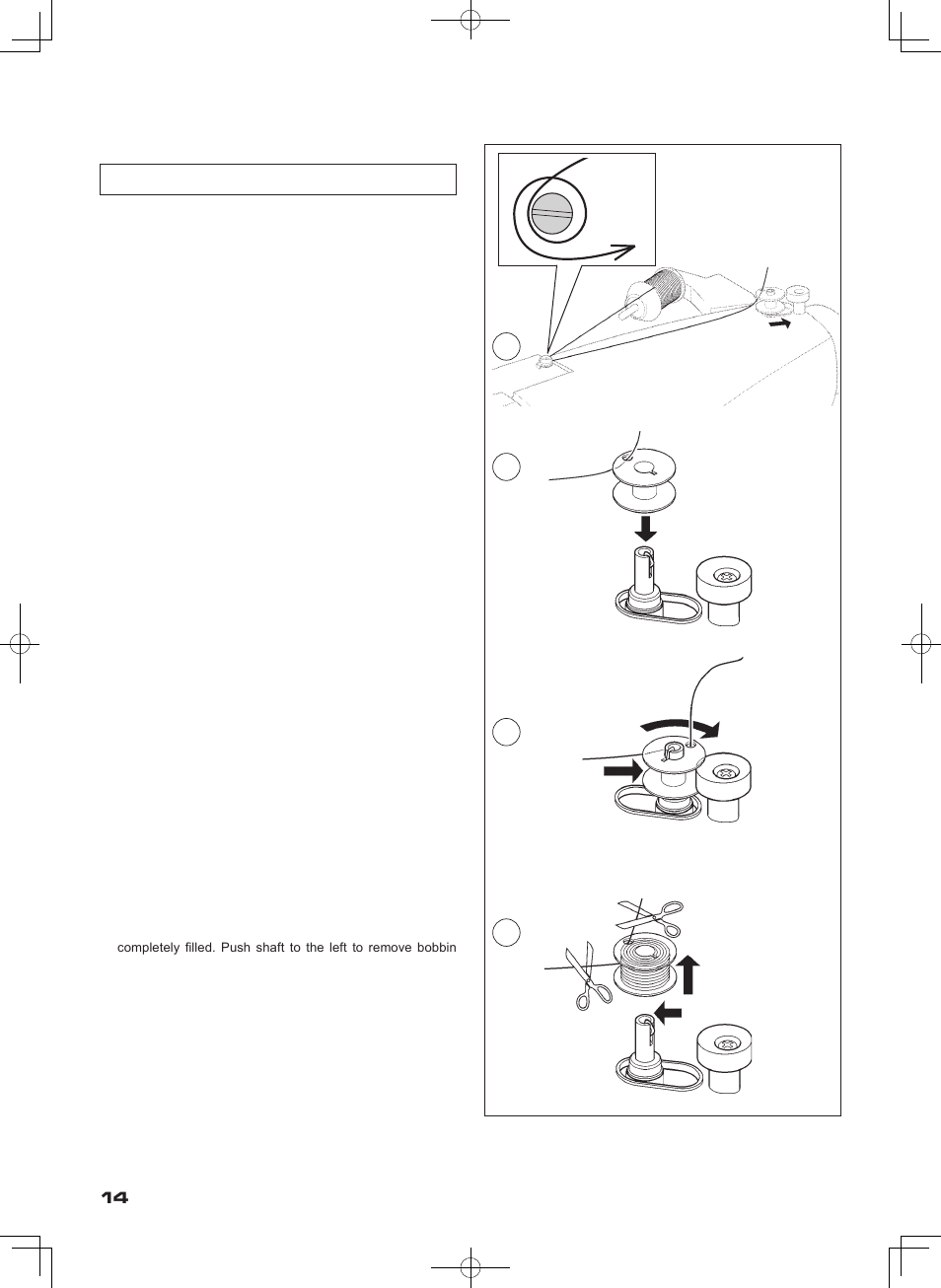 completely filled. Push shaft to the left to remove bobbin

14