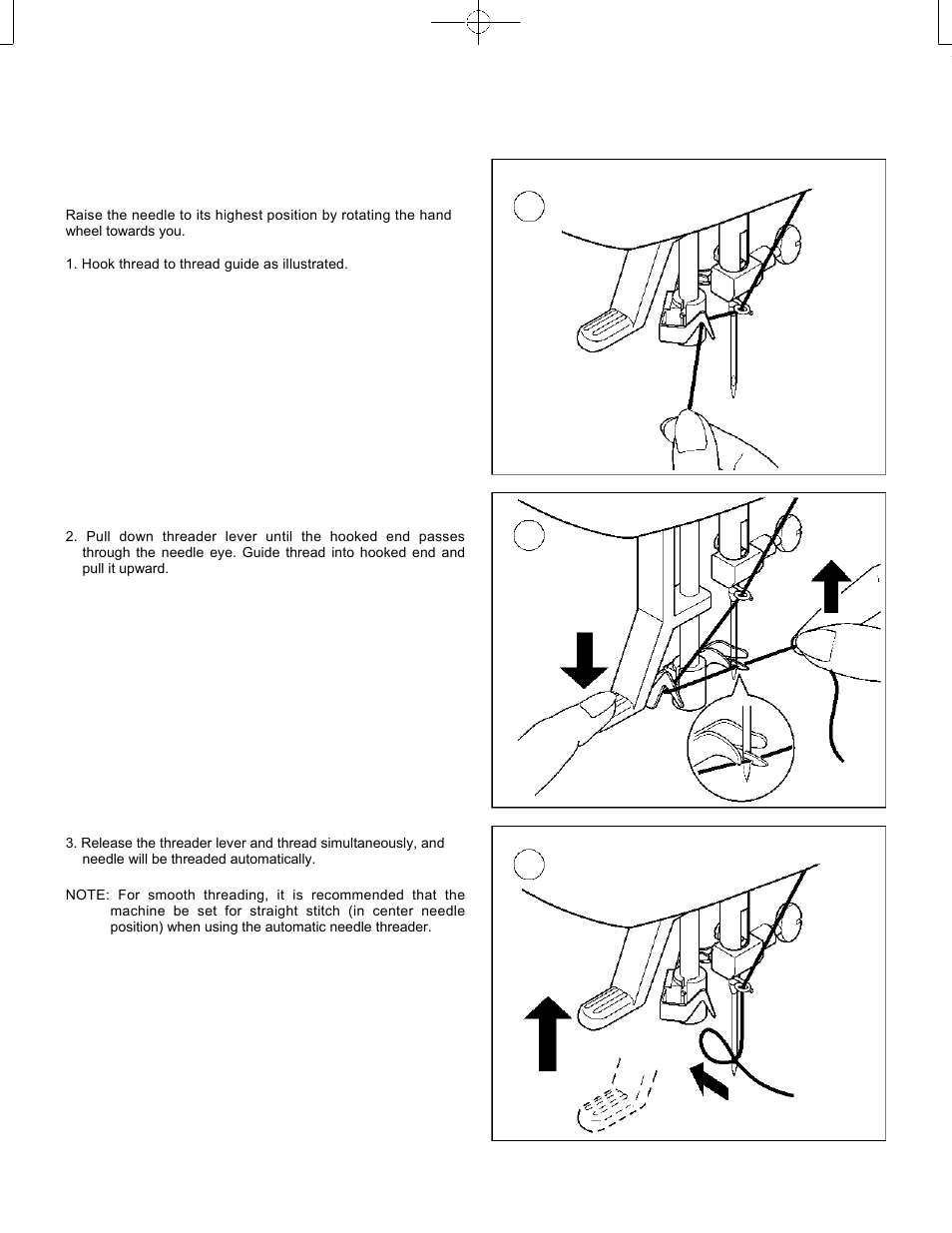 Raise the needle to its highest position by rotating the hand wheel towards you.

1. Hook thread to thread guide as illustrated.

2. Pull down threader lever until the hooked end passes through the needle eye. Guide thread into hooked end and pull it upward.

3. Release the threader lever and thread simultaneously, and needle will be threaded automatically.

NOTE: For smooth threading, it is recommended that the machine be set for straight stitch (in center needle position) when using the automatic needle threader.