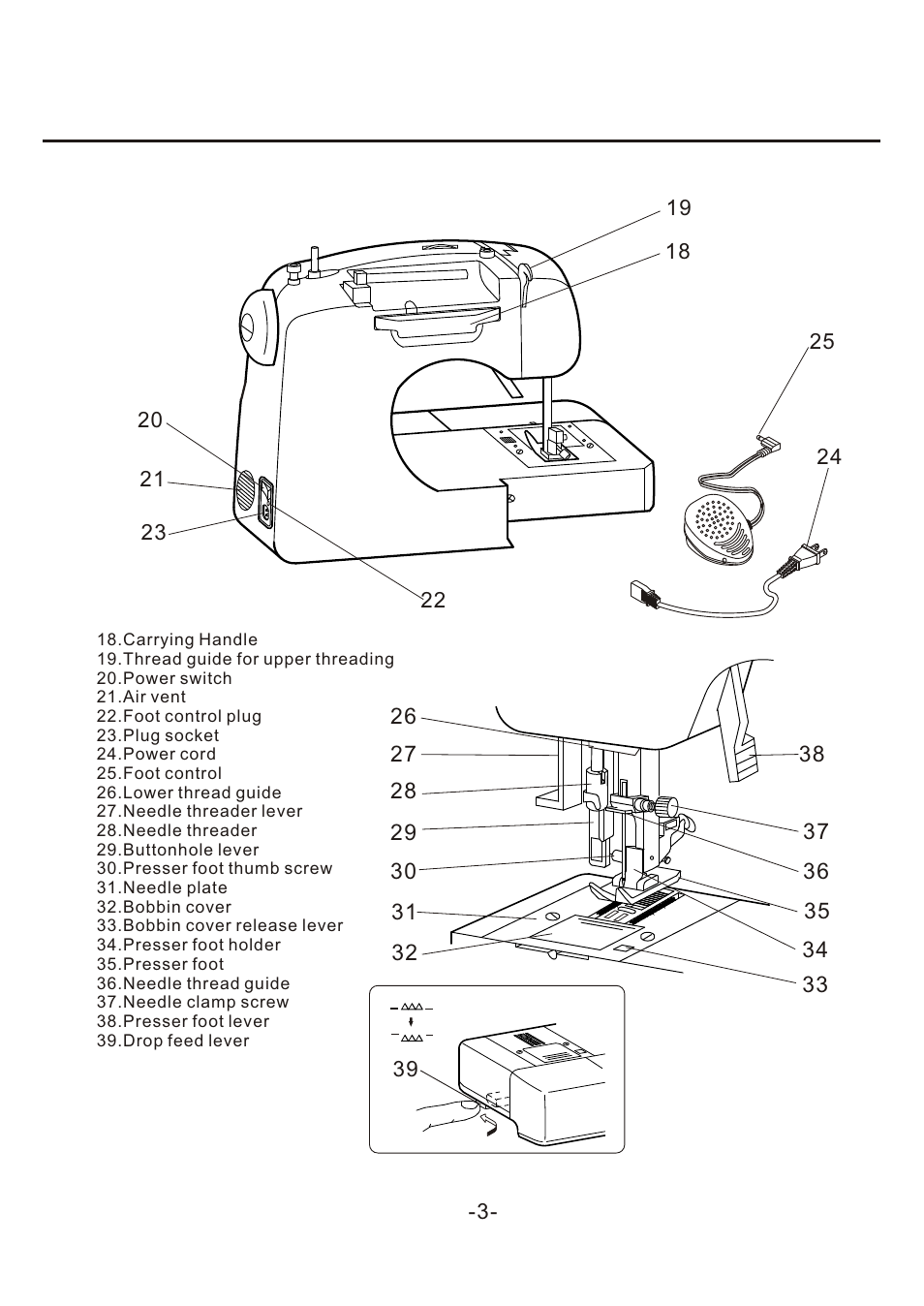 19
18
25
20
24
21
23
22

18.Carrying Handle
19.Thread guide for upper threading
20.Power switch
21.Air vent
22.Foot control plug
23.Plug socket
24.Power cord
25.Foot control
26.Lower thread guide
27.Needle threader lever
28.Needle threader
29.Buttonhole lever
30.Presser foot thumb screw
31.Needle plate
32.Bobbin cover
33.Bobbin cover release lever
34.Presser foot holder
35.Presser foot
36.Needle thread guide
37.Needle clamp screw
38.Presser foot lever
39.Drop feed lever

26
27
28
29
30
31
32
38
37
36
35
34
33
39

-3-