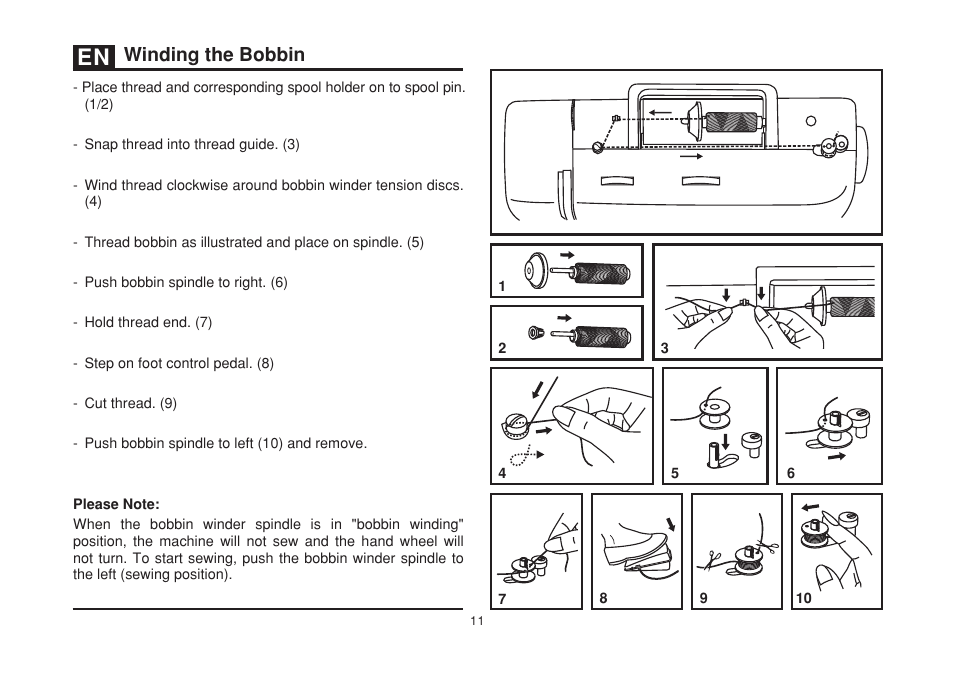 EN Winding the Bobbin

- Place thread and corresponding spool holder on to spool pin. (1/2)

- Snap thread into thread guide. (3)

- Wind thread clockwise around bobbin winder tension discs. (4)

- Thread bobbin as illustrated and place on spindle. (5)

- Push bobbin spindle to right. (6)

- Hold thread end. (7)

- Step on foot control pedal. (8)

- Cut thread. (9)

- Push bobbin spindle to left (10) and remove.

Please Note:
When the bobbin winder spindle is in "bobbin winding" position, the machine will not sew and the hand wheel will not turn. To start sewing, push the bobbin winder spindle to the left (sewing position).

1
2
3
4
5
6
7
8
9
10

11