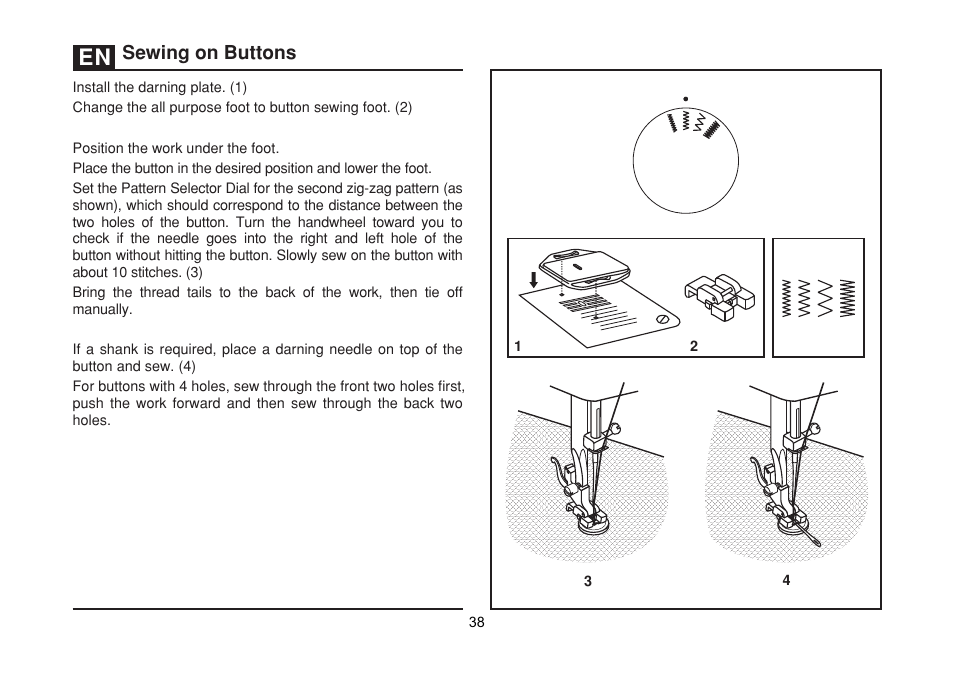 EN Sewing on Buttons

Install the darning plate. (1)
Change the all purpose foot to button sewing foot. (2)

Position the work under the foot.
Place the button in the desired position and lower the foot.
Set the Pattern Selector Dial for the second zig-zag pattern (as shown), which should correspond to the distance between the two holes of the button. Turn the handwheel toward you to check if the needle goes into the right and left hole of the button without hitting the button. Slowly sew on the button with about 10 stitches. (3)
Bring the thread tails to the back of the work, then tie off manually.

If a shank is required, place a darning needle on top of the button and sew. (4)
For buttons with 4 holes, sew through the front two holes first, push the work forward and then sew through the back two holes.

1
2
3
4

38