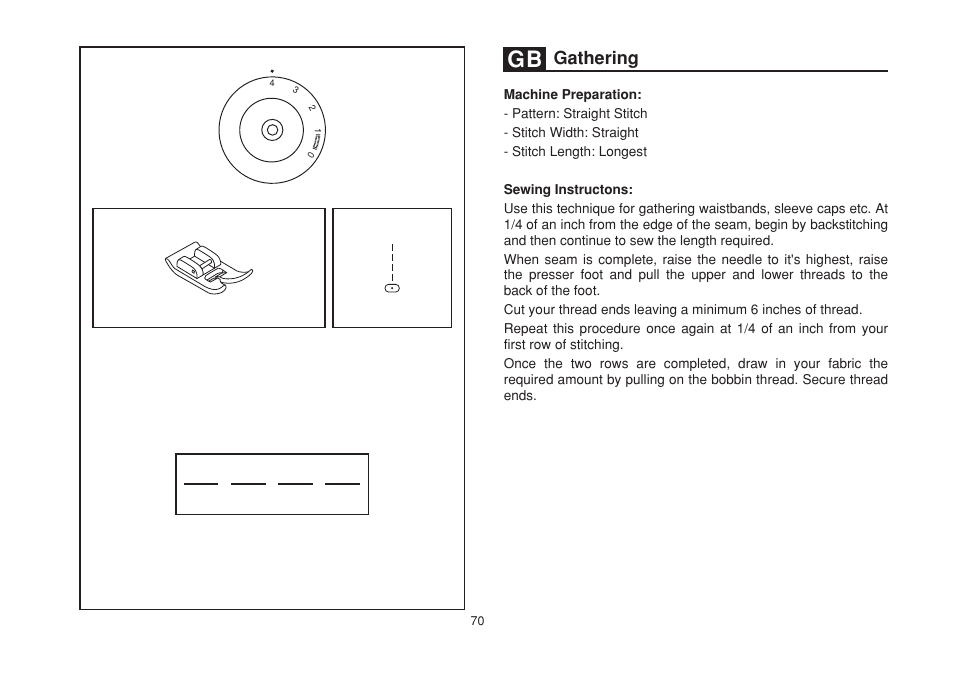 4
3
2
1
0

GB Gathering

Machine Preparation:
- Pattern: Straight Stitch
- Stitch Width: Straight
- Stitch Length: Longest

Sewing Instructons:
Use this technique for gathering waistbands, sleeve caps etc. At 1/4 of an inch from the edge of the seam, begin by backstitching and then continue to sew the length required.

When seam is complete, raise the needle to it's highest, raise the presser foot and pull the upper and lower threads to the back of the foot.

Cut your thread ends leaving a minimum 6 inches of thread.

Repeat this procedure once again at 1/4 of an inch from your first row of stitching.

Once the two rows are completed, draw in your fabric the required amount by pulling on the bobbin thread. Secure thread ends.

70