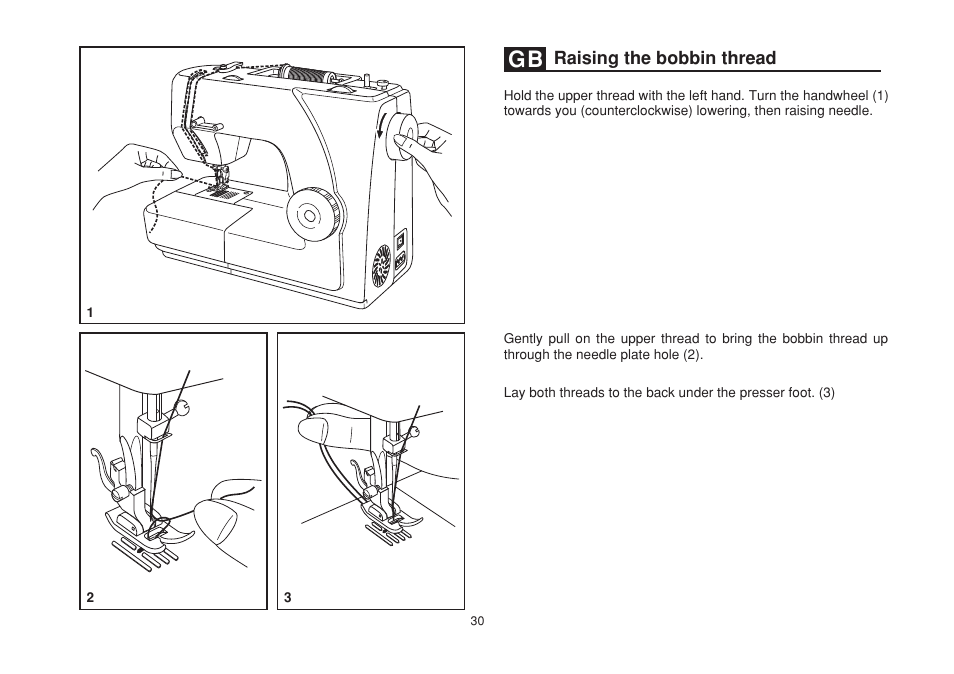 1

2

3

GB Raising the bobbin thread

Hold the upper thread with the left hand. Turn the handwheel (1) towards you (counterclockwise) lowering, then raising needle.

Gently pull on the upper thread to bring the bobbin thread up through the needle plate hole (2).

Lay both threads to the back under the presser foot. (3)

30