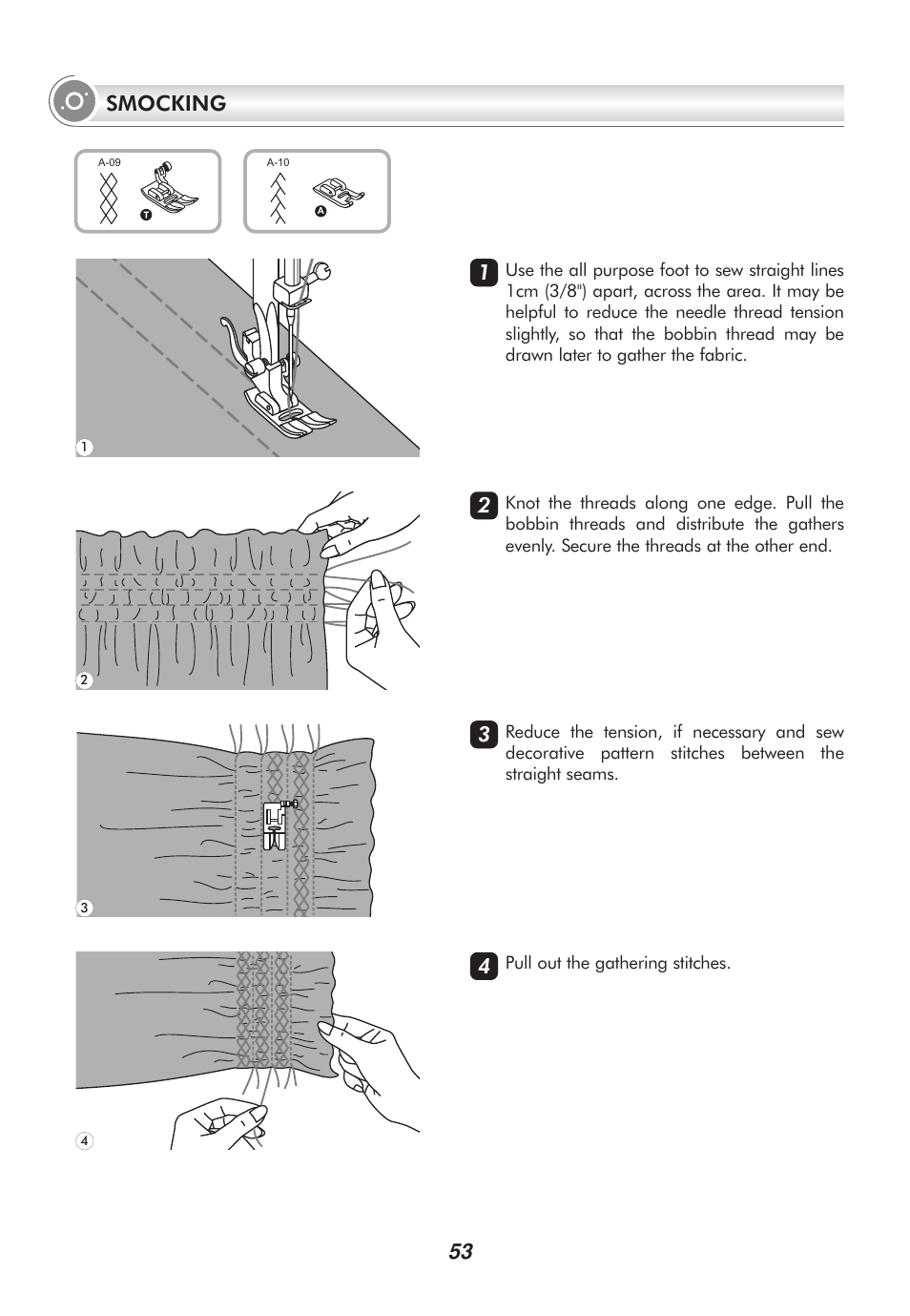 SMOCKING

A-09

T

A-10

A

1

1 Use the all purpose foot to sew straight lines 1cm (3/8") apart, across the area. It may be helpful to reduce the needle thread tension slightly, so that the bobbin thread may be drawn later to gather the fabric.

2

2 Knot the threads along one edge. Pull the bobbin threads and distribute the gathers evenly. Secure the threads at the other end.

3

3 Reduce the tension, if necessary and sew decorative pattern stitches between the straight seams.

4

4 Pull out the gathering stitches.

53