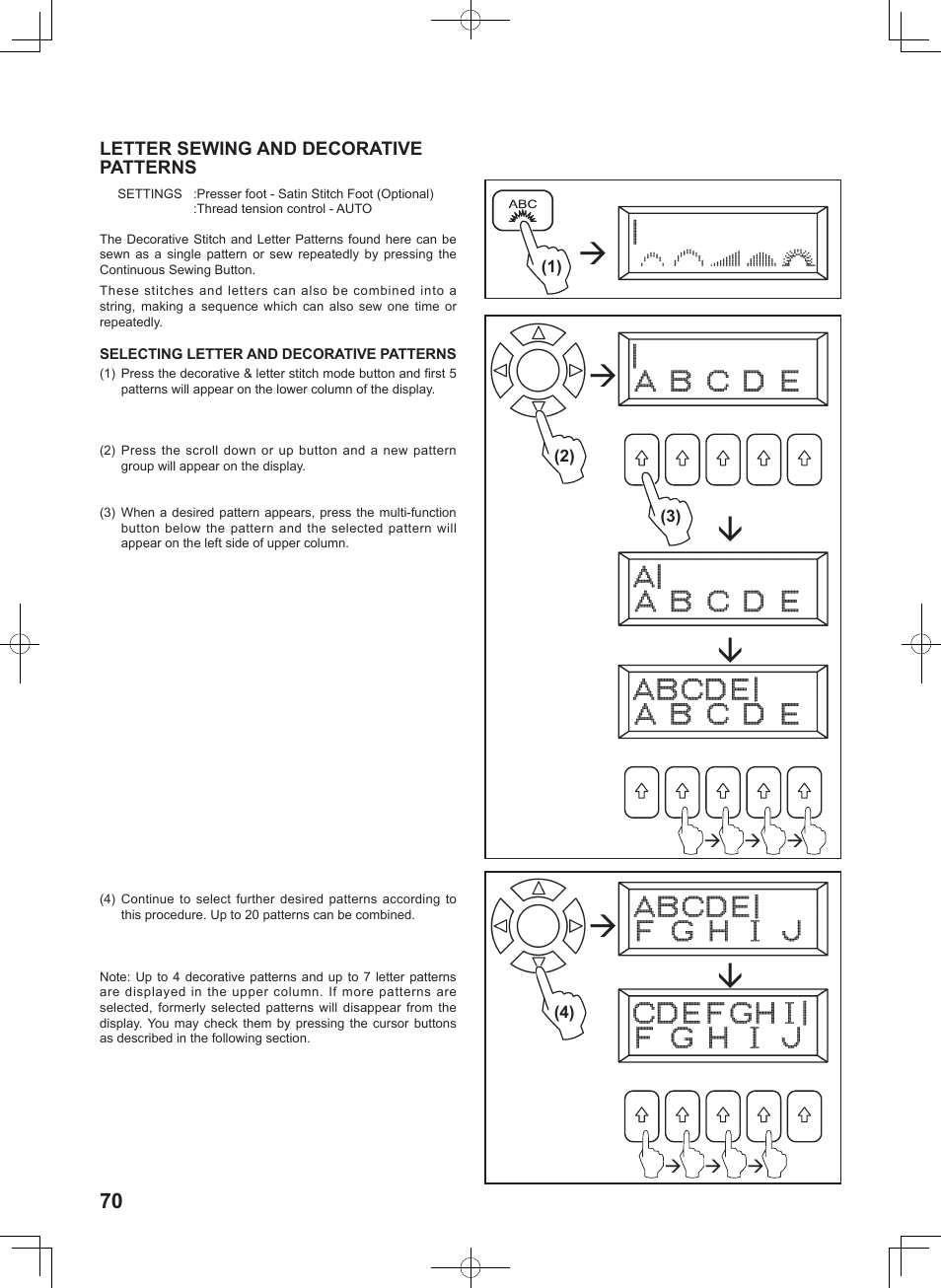 LETTER SEWING AND DECORATIVE PATTERNS

SETTINGS :Presser foot - Satin Stitch Foot (Optional)
:Thread tension control - AUTO

The Decorative Stitch and Letter Patterns found here can be sewn as a single pattern or sew repeatedly by pressing the Continuous Sewing Button.

These stitches and letters can also be combined into a string, making a sequence which can also sew one time or repeatedly.

SELECTING LETTER AND DECORATIVE PATTERNS

(1) Press the decorative & letter stitch mode button and first 5 patterns will appear on the lower column of the display.

(2) Press the scroll down or up button and a new pattern group will appear on the display.

(3) When a desired pattern appears, press the multi-function button below the pattern and the selected pattern will appear on the left side of upper column.

(4) Continue to select further desired patterns according to this procedure. Up to 20 patterns can be combined.

Note: Up to 4 decorative patterns and up to 7 letter patterns are displayed in the upper column. If more patterns are selected, formerly selected patterns will disappear from the display. You may check them by pressing the cursor buttons as described in the following section.

ABC
(1)
A B C D E
(2)
(3)
A
A B C D E
ABCDE
A B C D E
ABCDE
F G H I J
(4)
CDEFGHI
F G H I J

70