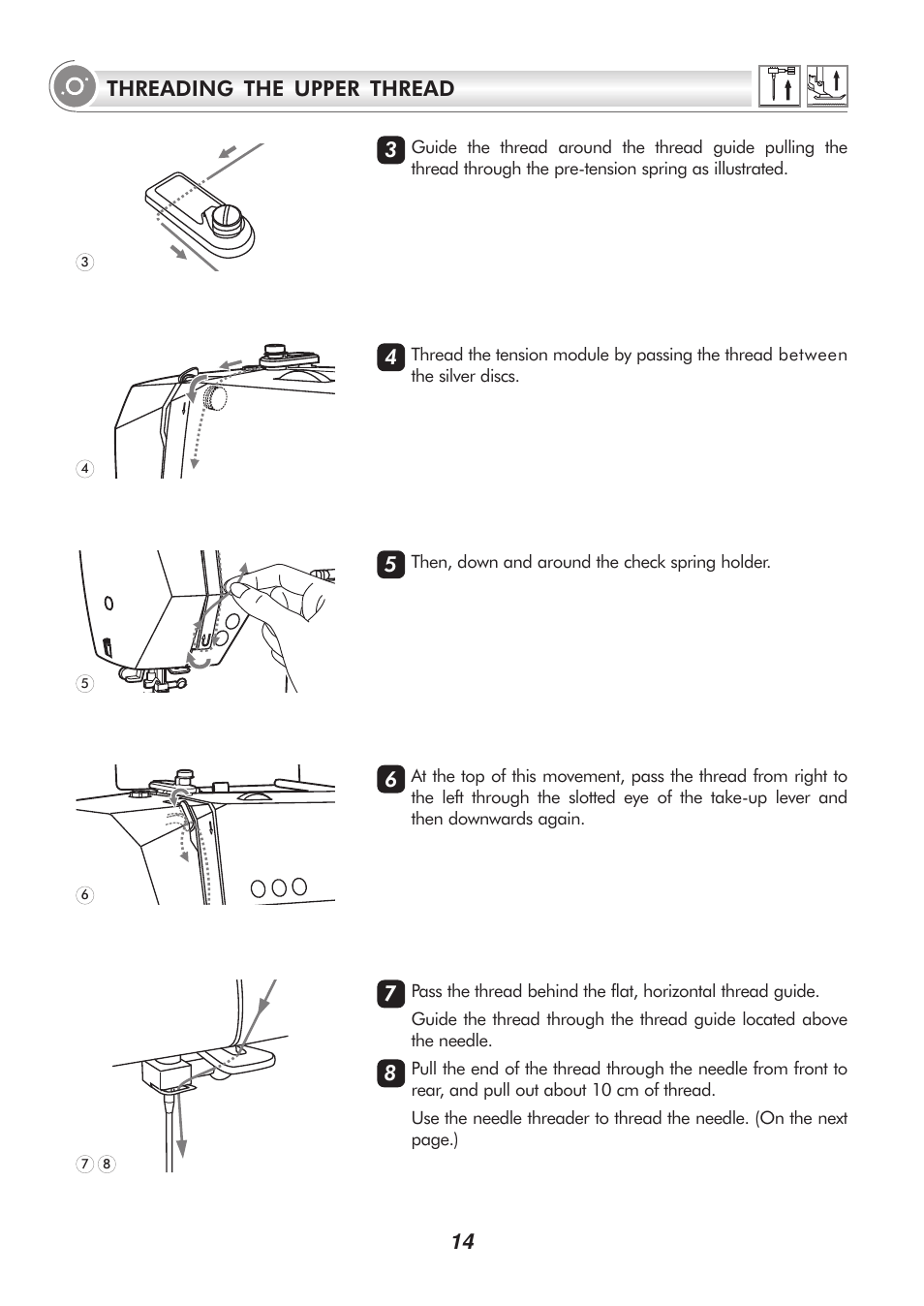 THREADING THE UPPER THREAD

3

3 Guide the thread around the thread guide pulling the thread through the pre-tension spring as illustrated.

4

4 Thread the tension module by passing the thread between the silver discs.

5

5 Then, down and around the check spring holder.

6

6 At the top of this movement, pass the thread from right to the left through the slotted eye of the take-up lever and then downwards again.

7 8

7 Pass the thread behind the flat, horizontal thread guide.

Guide the thread through the thread guide located above the needle.

8 Pull the end of the thread through the needle from front to rear, and pull out about 10 cm of thread.

Use the needle threader to thread the needle. (On the next page.)

14