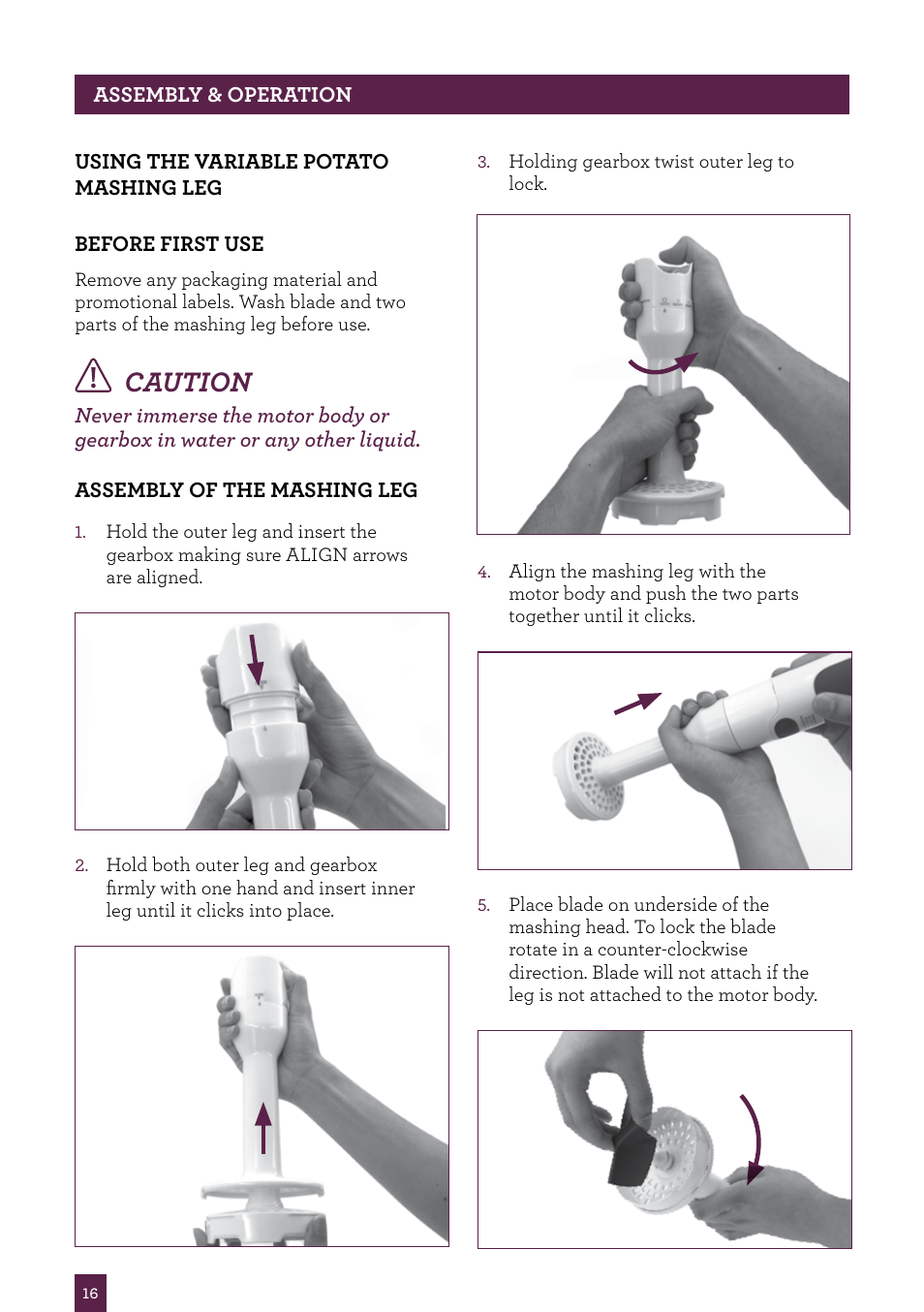 ASSEMBLY & OPERATION

USING THE VARIABLE POTATO MASHING LEG

BEFORE FIRST USE

Remove any packaging material and promotional labels. Wash blade and two parts of the mashing leg before use.

CAUTION

Never immerse the motor body or gearbox in water or any other liquid.

ASSEMBLY OF THE MASHING LEG

1. Hold the outer leg and insert the gearbox making sure ALIGN arrows are aligned.

2. Hold both outer leg and gearbox firmly with one hand and insert inner leg until it clicks into place.

3. Holding gearbox twist outer leg to lock.

4. Align the mashing leg with the motor body and push the two parts together until it clicks.

5. Place blade on underside of the mashing head. To lock the blade rotate in a counter-clockwise direction. Blade will not attach if the leg is not attached to the motor body.

16