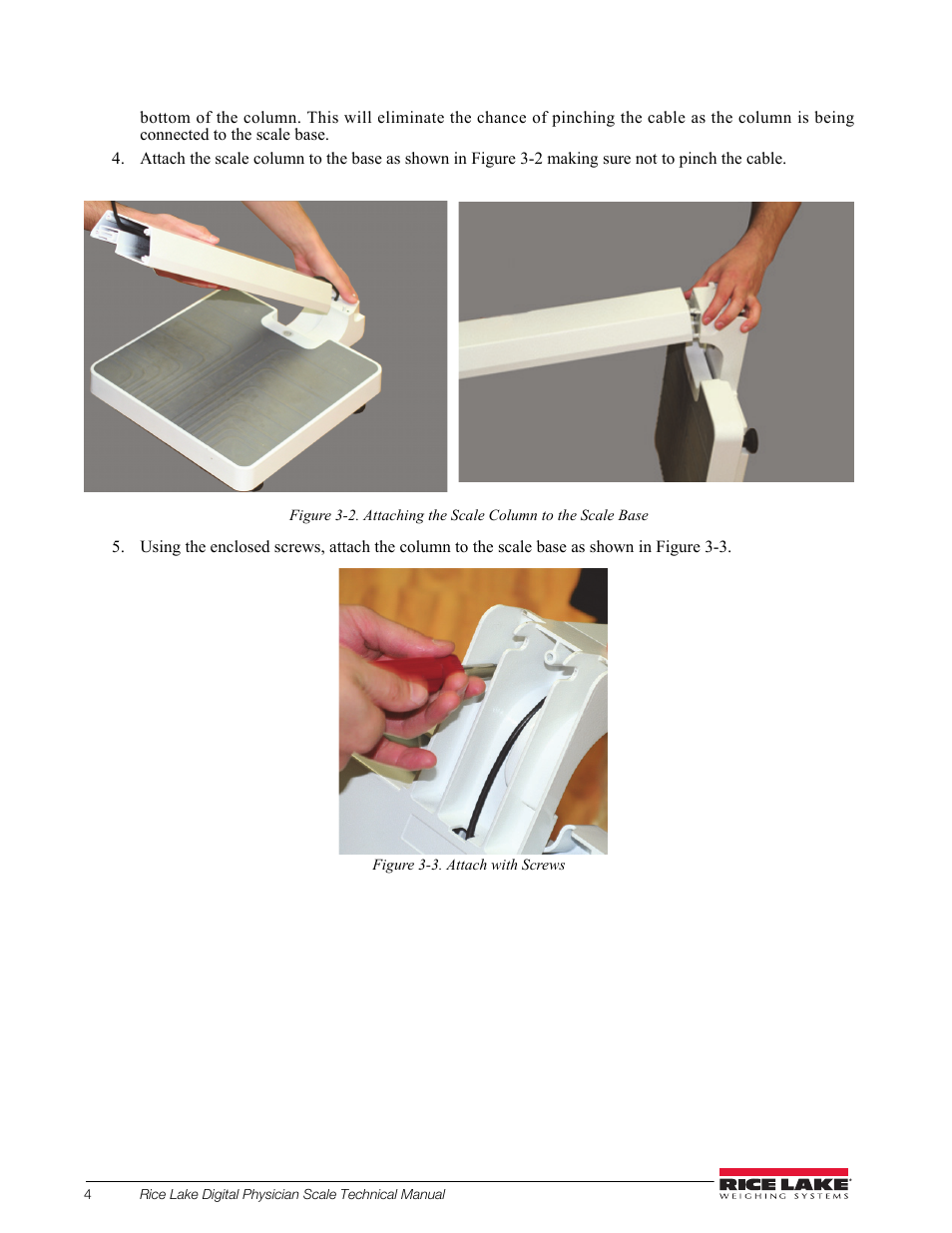 bottom of the column. This will eliminate the chance of pinching the cable as the column is being connected to the scale base.

4. Attach the scale column to the base as shown in Figure 3-2 making sure not to pinch the cable.

Figure 3-2. Attaching the Scale Column to the Scale Base

5. Using the enclosed screws, attach the column to the scale base as shown in Figure 3-3.

Figure 3-3. Attach with Screws

4 Rice Lake Digital Physician Scale Technical Manual

RICE LAKE
WEIGHING SYSTEMS