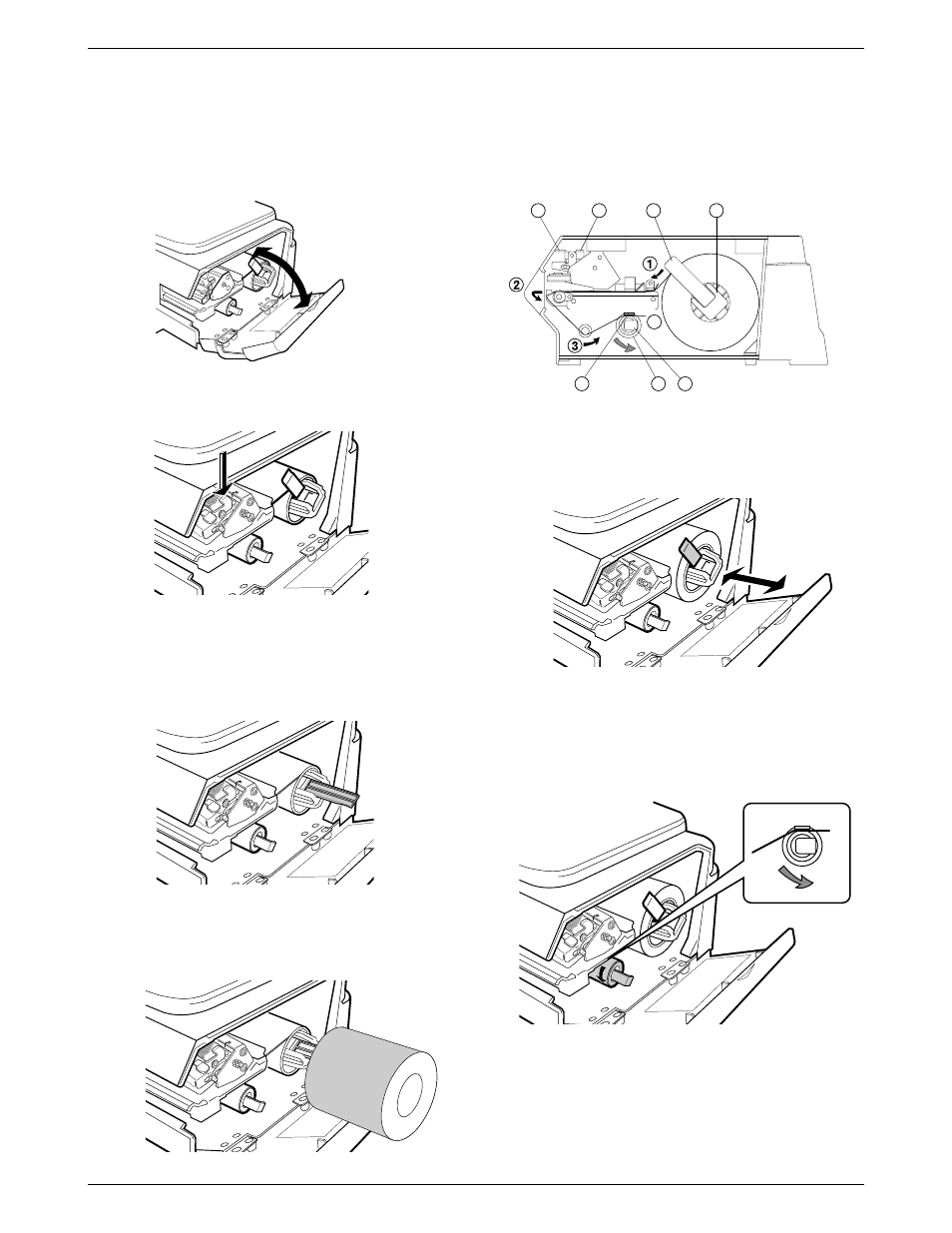 ①
②
③