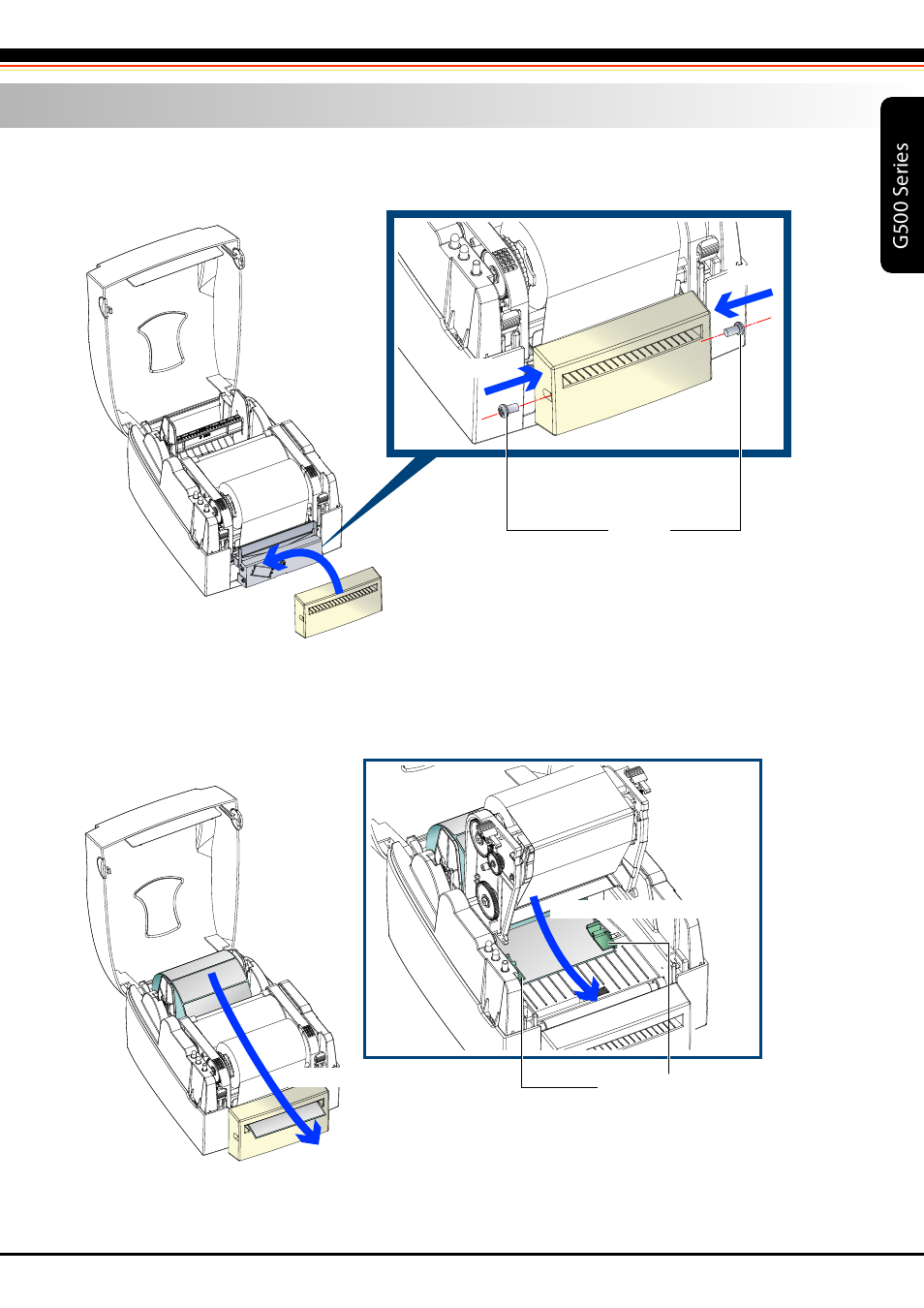 G500 Series