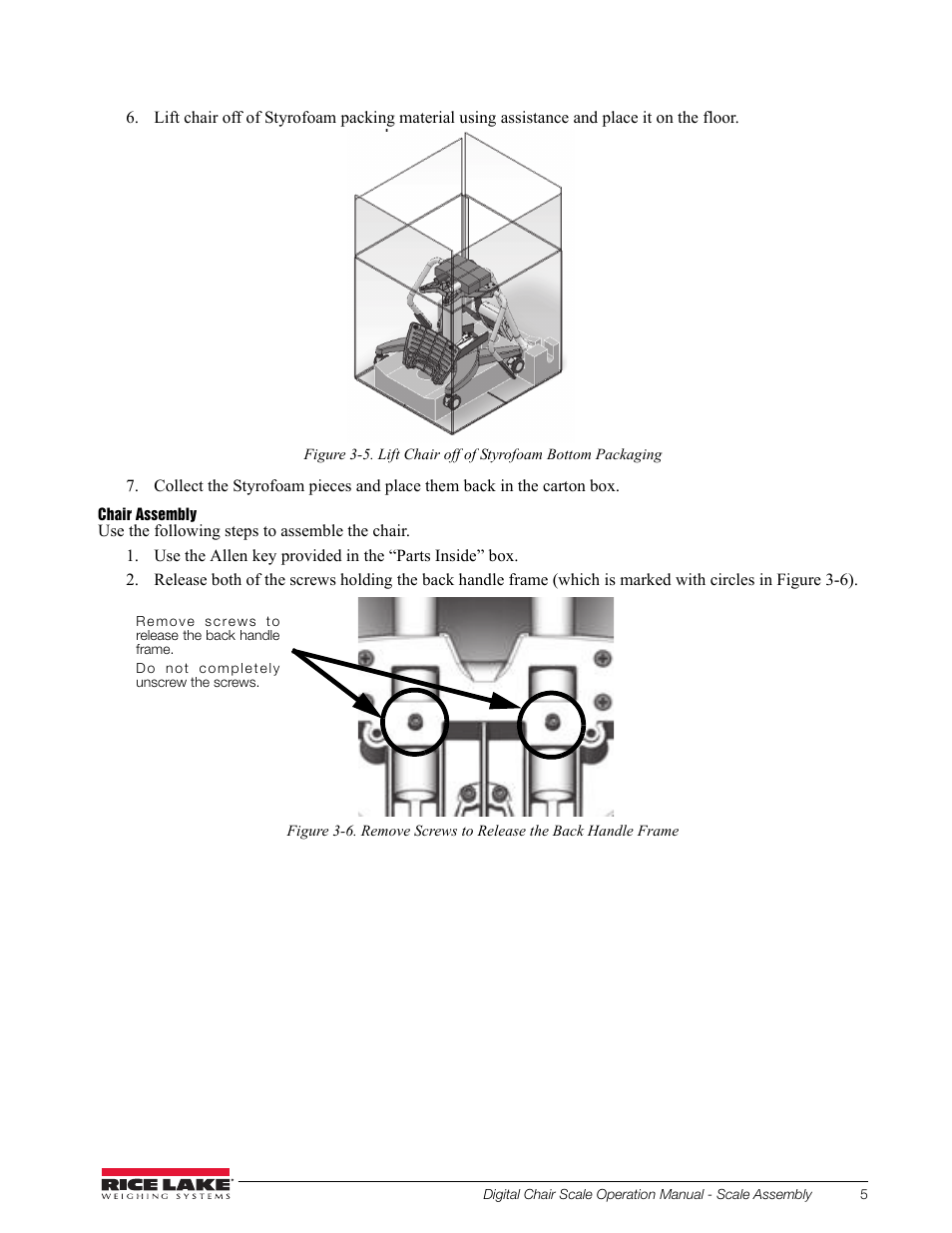 6. Lift chair off of Styrofoam packing material using assistance and place it on the floor.

Figure 3-5. Lift Chair off of Styrofoam Bottom Packaging

7. Collect the Styrofoam pieces and place them back in the carton box.

Chair Assembly
Use the following steps to assemble the chair.

1. Use the Allen key provided in the “Parts Inside” box.
2. Release both of the screws holding the back handle frame (which is marked with circles in Figure 3-6).

Remove screws to release the back handle frame.
Do not completely unscrew the screws.

Figure 3-6. Remove Screws to Release the Back Handle Frame

RICE LAKE
WEIGHING SYSTEMS
Digital Chair Scale Operation Manual - Scale Assembly 5