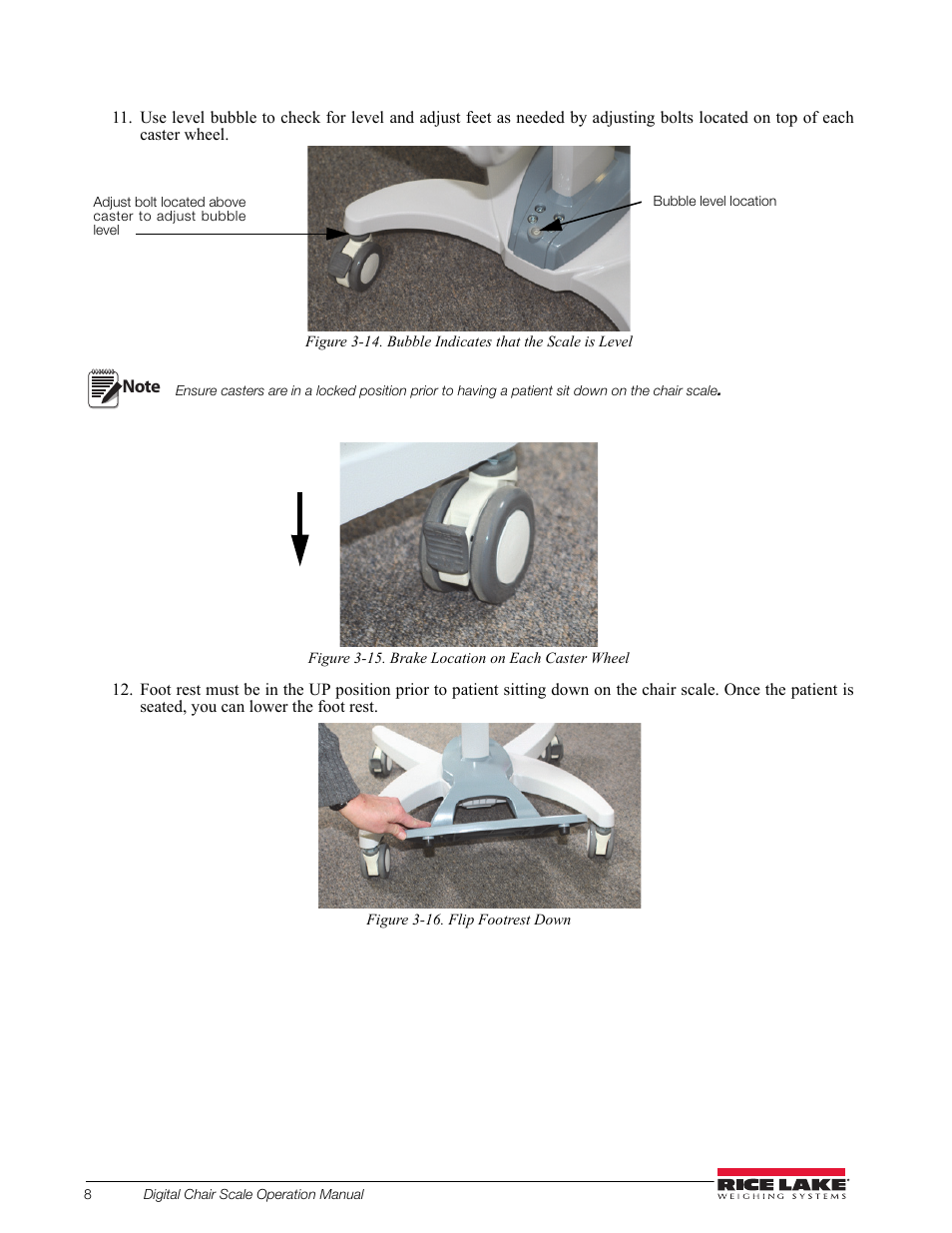 11. Use level bubble to check for level and adjust feet as needed by adjusting bolts located on top of each caster wheel.

Adjust bolt located above caster to adjust bubble level

Bubble level location

Figure 3-14. Bubble Indicates that the Scale is Level

Note Ensure casters are in a locked position prior to having a patient sit down on the chair scale.

Figure 3-15. Brake Location on Each Caster Wheel

12. Foot rest must be in the UP position prior to patient sitting down on the chair scale. Once the patient is seated, you can lower the foot rest.

Figure 3-16. Flip Footrest Down

8 Digital Chair Scale Operation Manual

RICE LAKE WEIGHING SYSTEMS