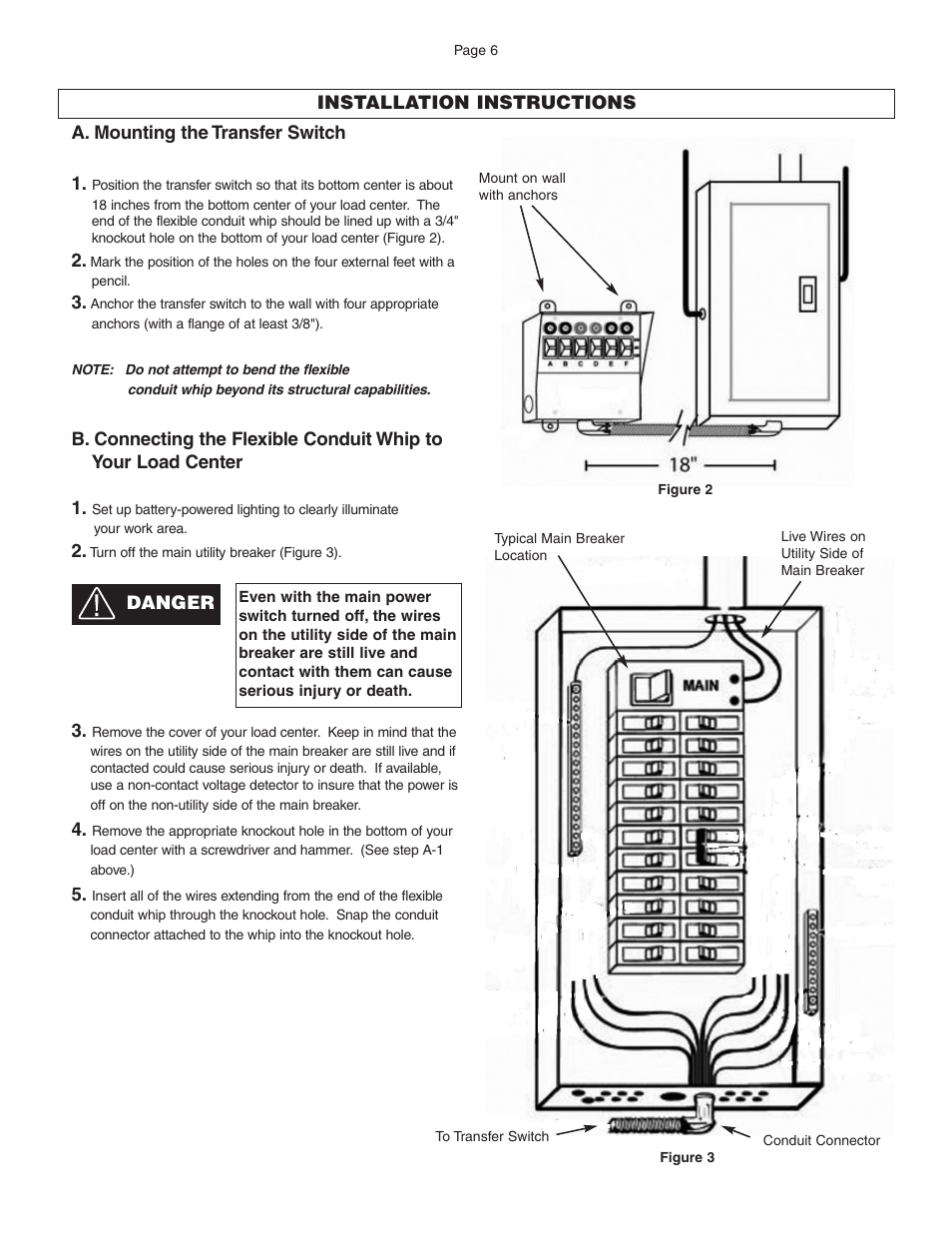 Page 6

INSTALLATION INSTRUCTIONS

A. Mounting the Transfer Switch

1. Position the transfer switch so that its bottom center is about 18 inches from the bottom center of your load center. The end of the flexible conduit whip should be lined up with a 3/4" knockout hole on the bottom of your load center (Figure 2).

2. Mark the position of the holes on the four external feet with a pencil.

3. Anchor the transfer switch to the wall with four appropriate anchors (with a flange of at least 3/8").

NOTE: Do not attempt to bend the flexible conduit whip beyond its structural capabilities.

B. Connecting the Flexible Conduit Whip to Your Load Center

1. Set up battery-powered lighting to clearly illuminate your work area.

2. Turn off the main utility breaker (Figure 3).

DANGER

Even with the main power switch turned off, the wires on the utility side of the main breaker are still live and contact with them can cause serious injury or death.

3. Remove the cover of your load center. Keep in mind that the wires on the utility side of the main breaker are still live and if contacted could cause serious injury or death. If available, use a non-contact voltage detector to insure that the power is off on the non-utility side of the main breaker.

4. Remove the appropriate knockout hole in the bottom of your load center with a screwdriver and hammer. (See step A-1 above.)

5. Insert all of the wires extending from the end of the flexible conduit whip through the knockout hole. Snap the conduit connector attached to the whip into the knockout hole.

Mount on wall with anchors

A B C D E F

18"

Figure 2

Typical Main Breaker Location

Live Wires on Utility Side of Main Breaker

MAIN

To Transfer Switch

Conduit Connector

Figure 3