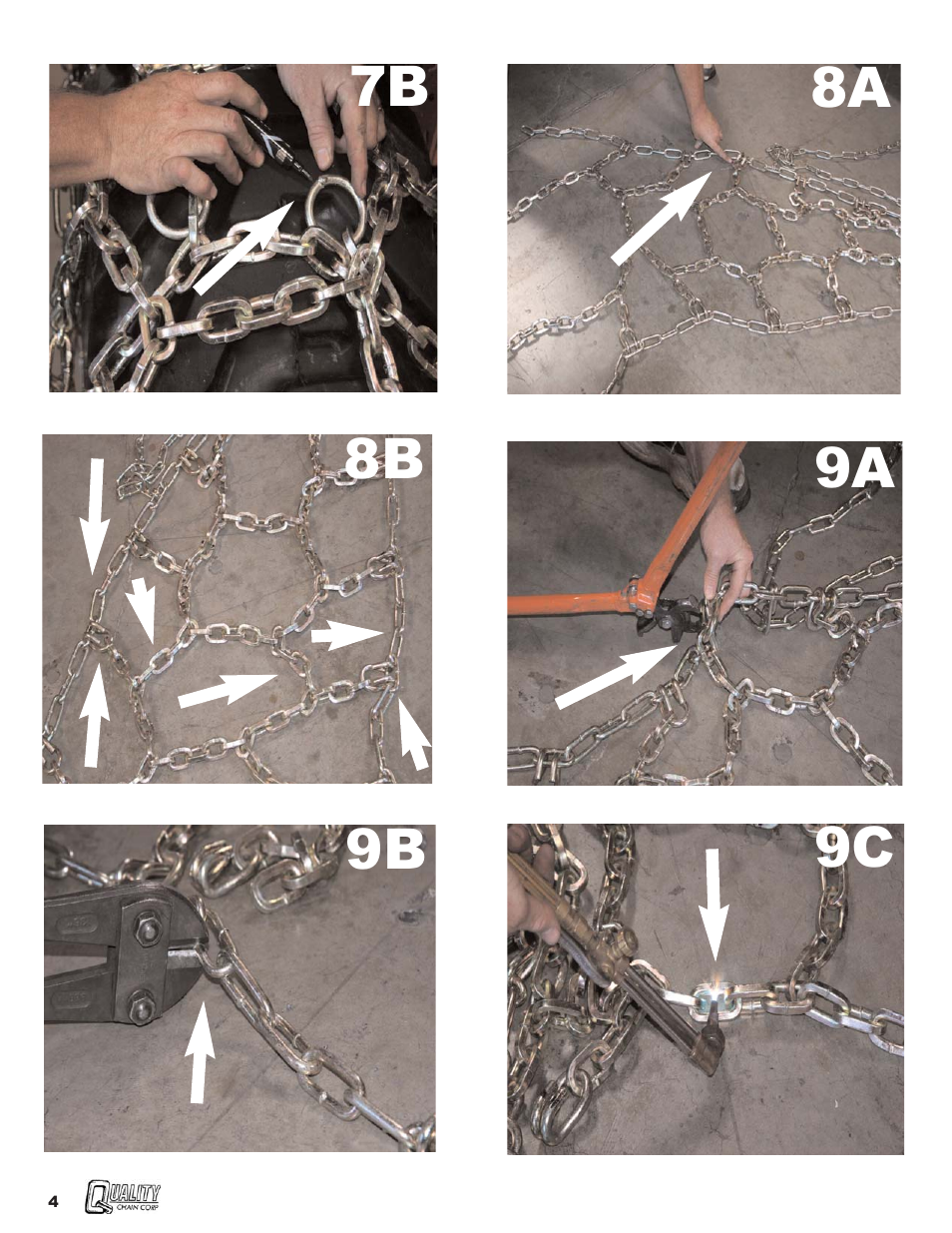 7B

8A

8B

9A

9B

9C

4 QUALITY CHAIN CORP