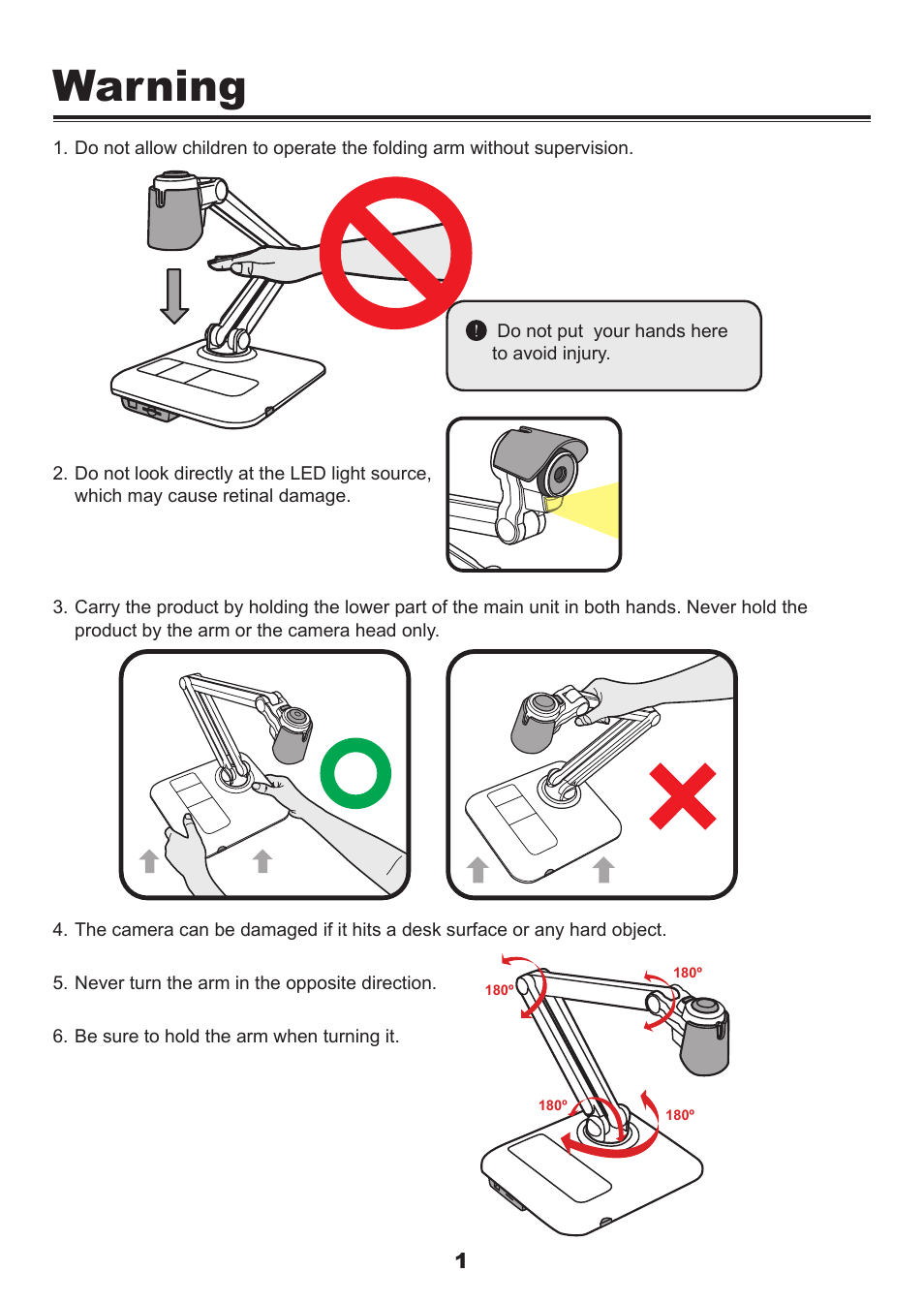 Warning

1. Do not allow children to operate the folding arm without supervision.

! Do not put your hands here to avoid injury.

2. Do not look directly at the LED light source, which may cause retinal damage.

3. Carry the product by holding the lower part of the main unit in both hands. Never hold the product by the arm or the camera head only.

4. The camera can be damaged if it hits a desk surface or any hard object.

5. Never turn the arm in the opposite direction.

6. Be sure to hold the arm when turning it.

180º

180º

180º

180º

1