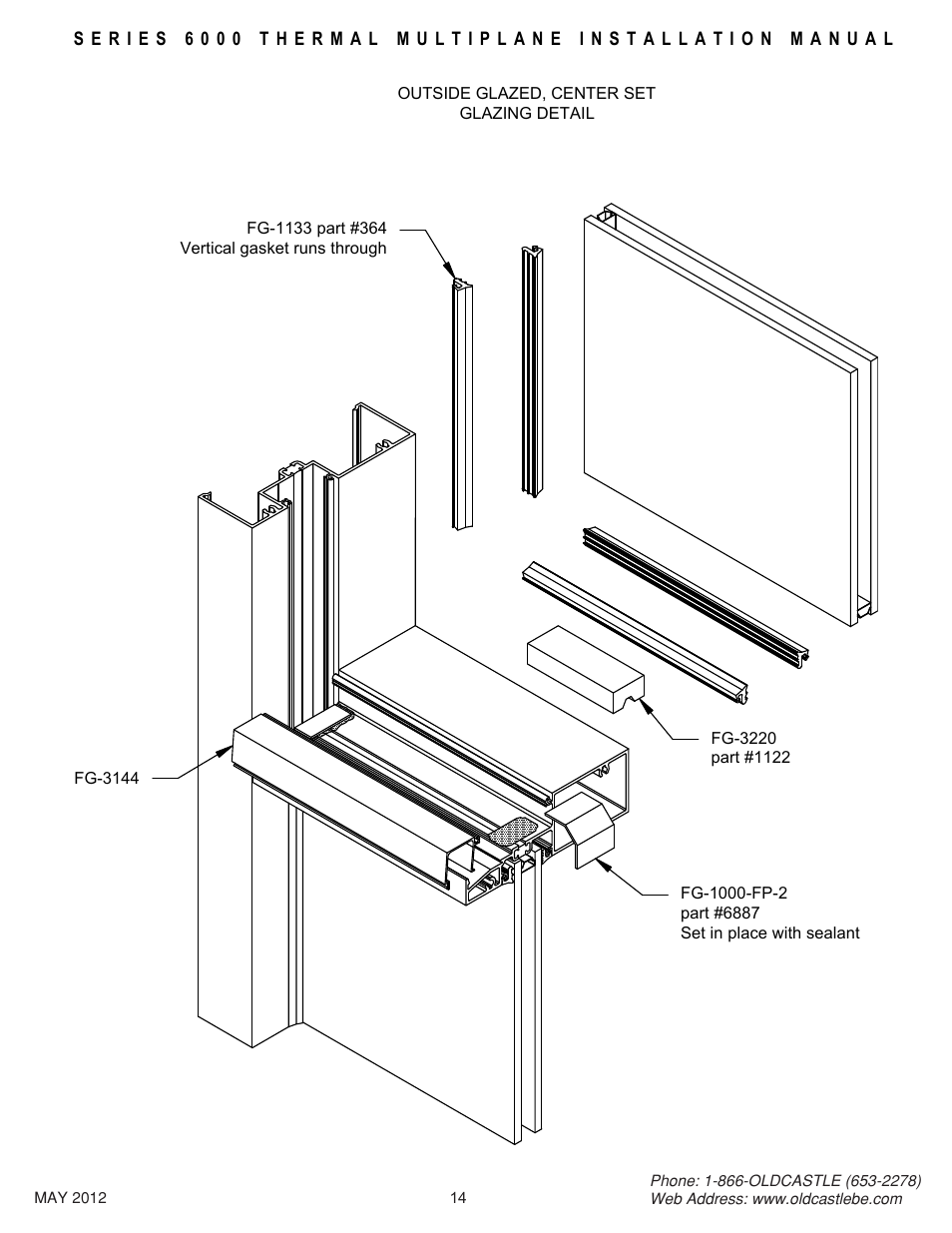 SERIES 6000 THERMAL MULTIPLANE INSTALLATION MANUAL

OUTSIDE GLAZED, CENTER SET
GLAZING DETAIL

FG-1133 part #364
Vertical gasket runs through

FG-3220
part #1122

FG-3144

FG-1000-FP-2
part #6887
Set in place with sealant

MAY 2012

14

Phone: 1-866-OLDCASTLE (653-2278)
Web Address: www.oldcastlebe.com