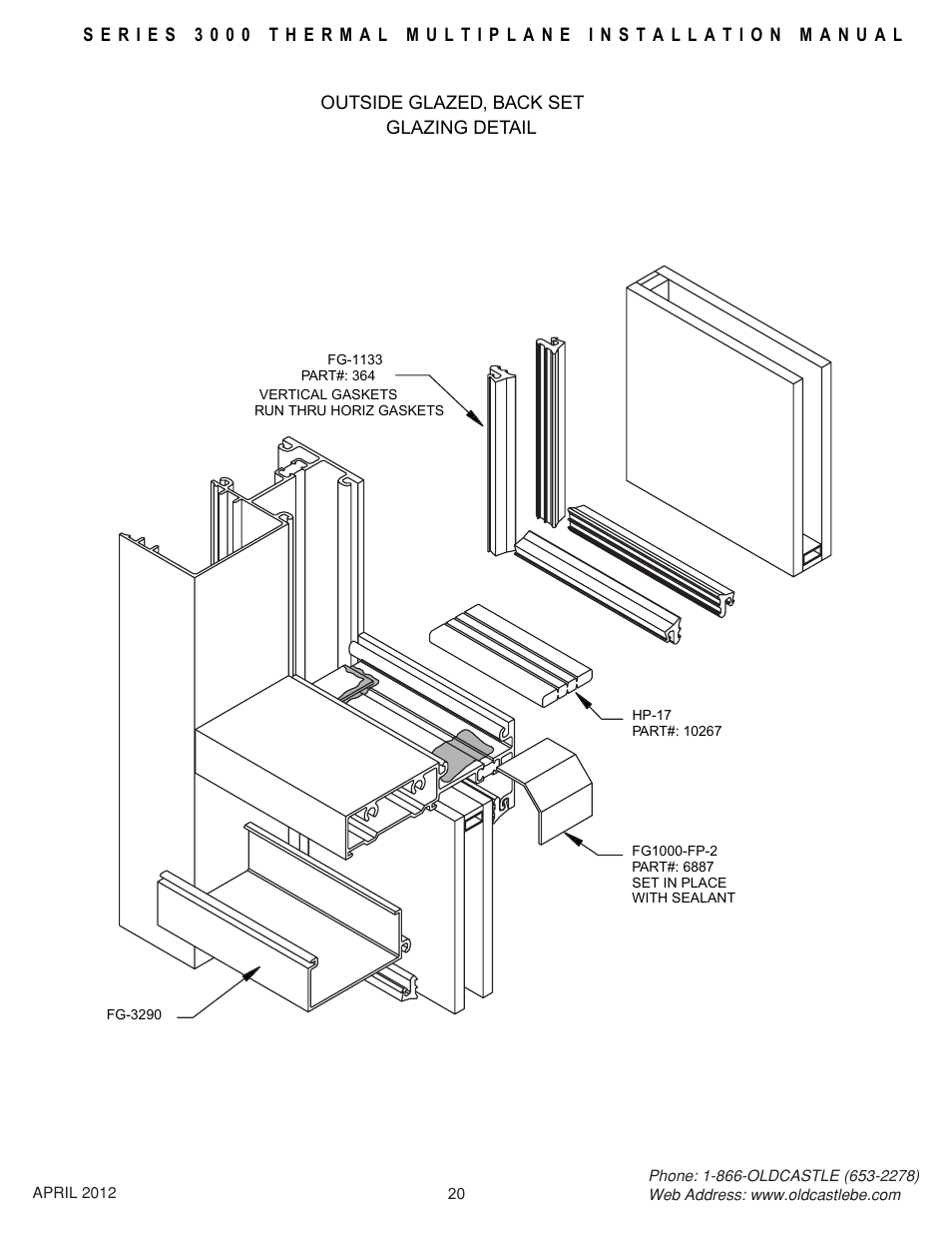 SERIES 3000 THERMAL MULTIPLANE INSTALLATION MANUAL

OUTSIDE GLAZED, BACK SET
GLAZING DETAIL

FG-1133
PART#: 364
VERTICAL GASKETS
RUN THRU HORIZ GASKETS

HP-17
PART#: 10267

FG1000-FP-2
PART#: 6887
SET IN PLACE
WITH SEALANT

FG-3290

APRIL 2012

20

Phone: 1-866-OLDCASTLE (653-2278)
Web Address: www.oldcastlebe.com