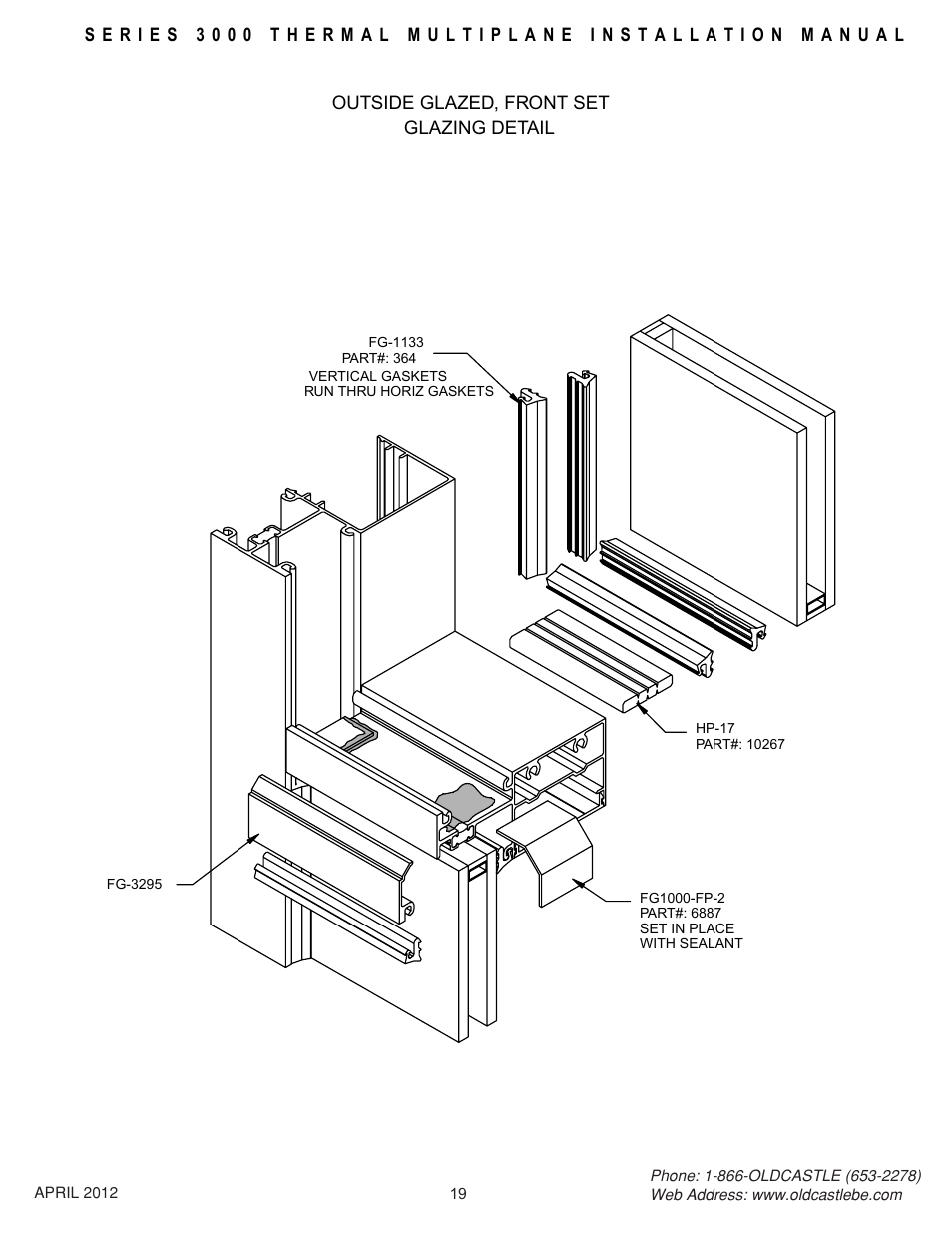 SERIES 3000 THERMAL MULTIPLANE INSTALLATION MANUAL

OUTSIDE GLAZED, FRONT SET
GLAZING DETAIL

FG-1133
PART#: 364
VERTICAL GASKETS
RUN THRU HORIZ GASKETS

HP-17
PART#: 10267

FG-3295

FG1000-FP-2
PART#: 6887
SET IN PLACE
WITH SEALANT

APRIL 2012

19

Phone: 1-866-OLDCASTLE (653-2278)
Web Address: www.oldcastlebe.com