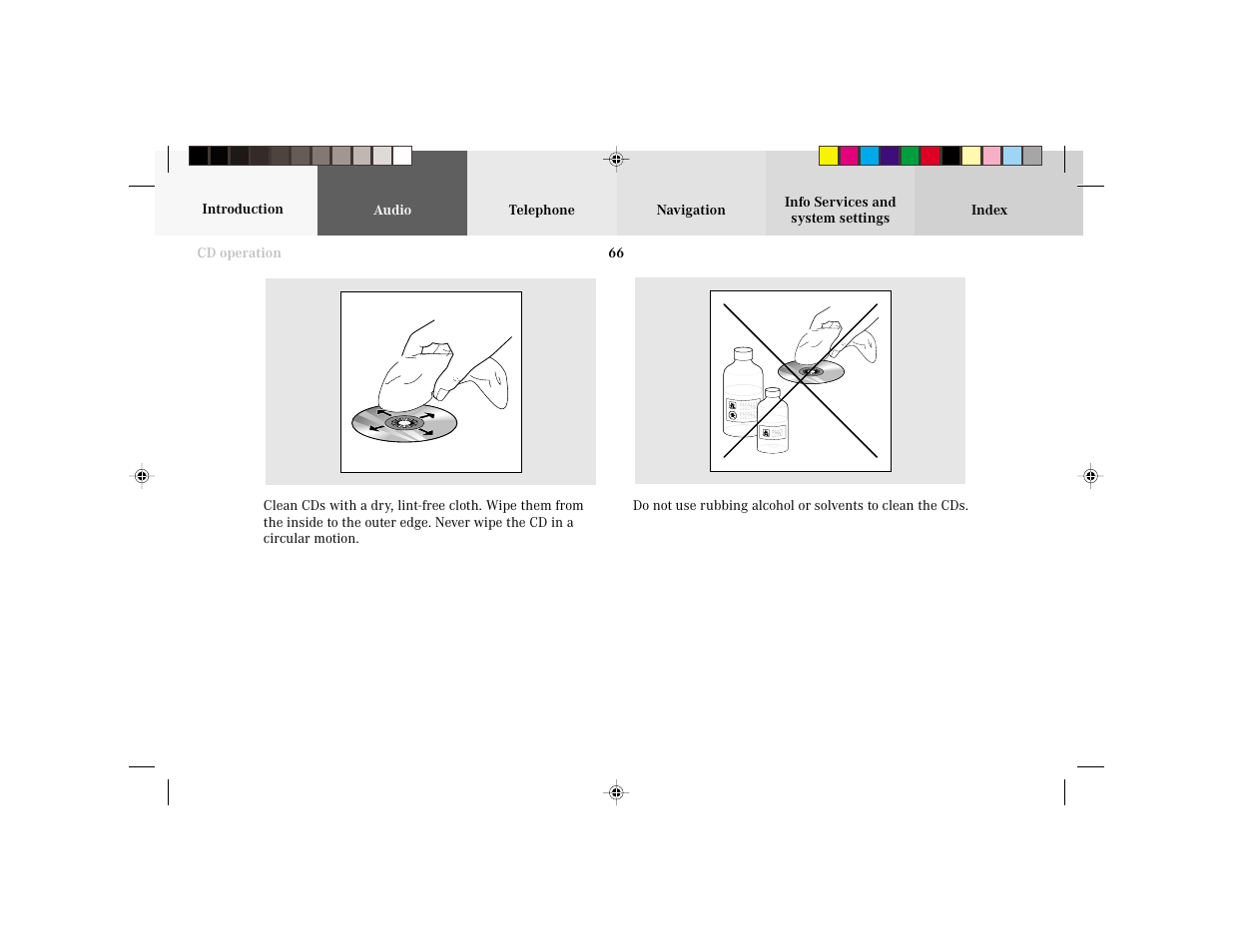 Introduction

Audio

Telephone

Navigation

Info Services and system settings

Index

CD operation

66

Clean CDs with a dry, lint-free cloth. Wipe them from the inside to the outer edge. Never wipe the CD in a circular motion.

Do not use rubbing alcohol or solvents to clean the CDs.