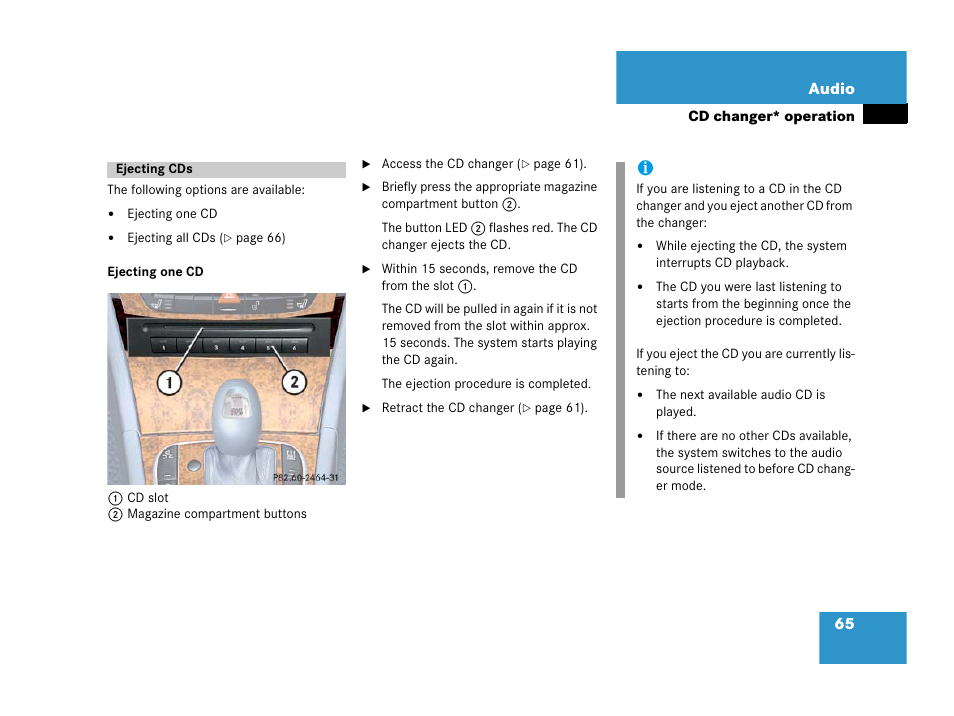 Audio

CD changer* operation

Ejecting CDs

The following options are available:

• Ejecting one CD

• Ejecting all CDs (▷ page 66)

Ejecting one CD

1 2 3 4 5 6

1

2

P82.60-2464-31

① CD slot
② Magazine compartment buttons

► Access the CD changer (▷ page 61).

► Briefly press the appropriate magazine compartment button ②.

The button LED ② flashes red. The CD changer ejects the CD.

► Within 15 seconds, remove the CD from the slot ①.

The CD will be pulled in again if it is not removed from the slot within approx. 15 seconds. The system starts playing the CD again.

The ejection procedure is completed.

► Retract the CD changer (▷ page 61).

i

If you are listening to a CD in the CD changer and you eject another CD from the changer:

• While ejecting the CD, the system interrupts CD playback.

• The CD you were last listening to starts from the beginning once the ejection procedure is completed.

If you eject the CD you are currently listening to:

• The next available audio CD is played.

• If there are no other CDs available, the system switches to the audio source listened to before CD changer mode.

65