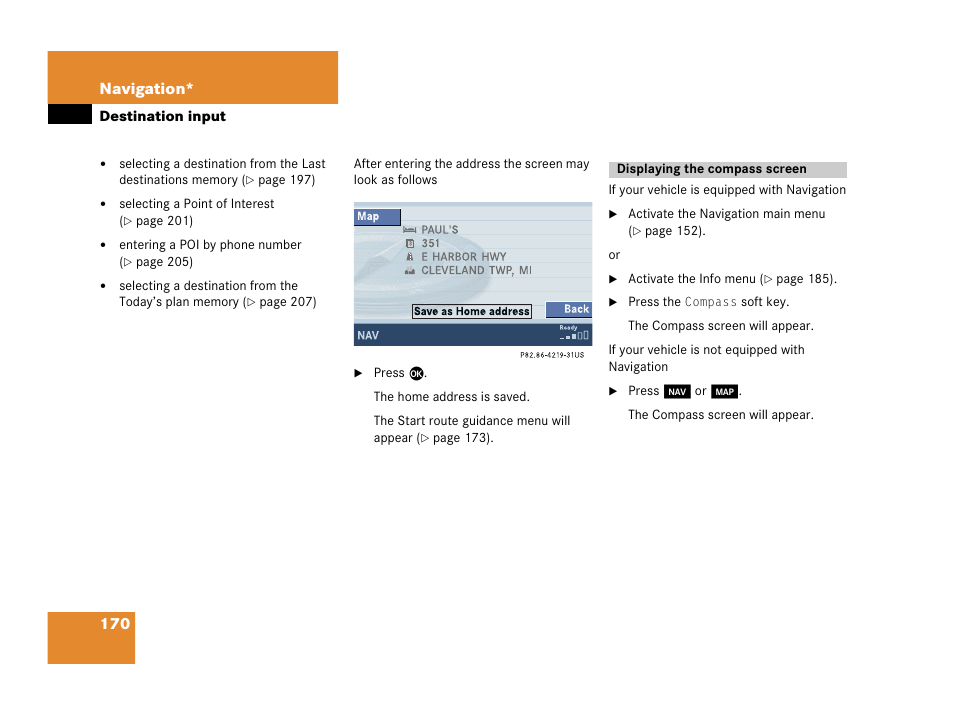 Navigation*

Destination input

• selecting a destination from the Last destinations memory (▷ page 197)

• selecting a Point of Interest (▷ page 201)

• entering a POI by phone number (▷ page 205)

• selecting a destination from the Today's plan memory (▷ page 207)

After entering the address the screen may look as follows

Map
PAUL'S
351
E HARBOR HWY
CLEVELAND TWP, MI
Save as Home address
Back
NAV
Ready

P82.86-4219-31US

▶ Press OK.

The home address is saved.

The Start route guidance menu will appear (▷ page 173).

Displaying the compass screen

If your vehicle is equipped with Navigation

▶ Activate the Navigation main menu (▷ page 152).

or

▶ Activate the Info menu (▷ page 185).

▶ Press the Compass soft key.

The Compass screen will appear.

If your vehicle is not equipped with Navigation

▶ Press NAV or MAP.

The Compass screen will appear.

170