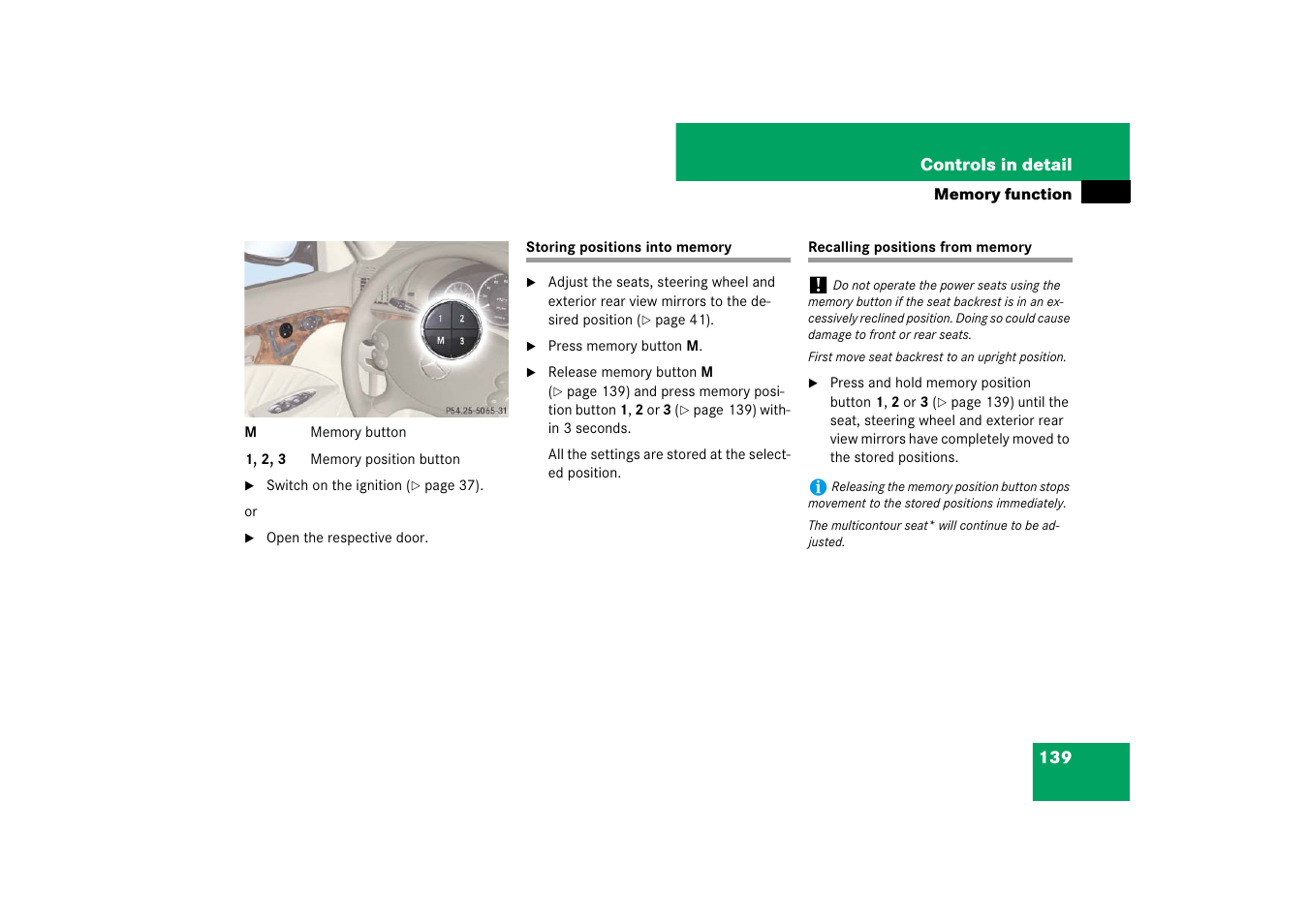 Controls in detail

Memory function

1 2 M 3

P54.25-5065-31

| M | Memory button |
|---|---|
| 1, 2, 3 | Memory position button |

▶ Switch on the ignition (▷ page 37).

or

▶ Open the respective door.

Storing positions into memory

▶ Adjust the seats, steering wheel and exterior rear view mirrors to the desired position (▷ page 41).

▶ Press memory button M.

▶ Release memory button M (▷ page 139) and press memory position button 1, 2 or 3 (▷ page 139) within 3 seconds.

All the settings are stored at the selected position.

Recalling positions from memory

! Do not operate the power seats using the memory button if the seat backrest is in an excessively reclined position. Doing so could cause damage to front or rear seats.

First move seat backrest to an upright position.

▶ Press and hold memory position button 1, 2 or 3 (▷ page 139) until the seat, steering wheel and exterior rear view mirrors have completely moved to the stored positions.

i Releasing the memory position button stops movement to the stored positions immediately.

The multicontour seat* will continue to be adjusted.

139