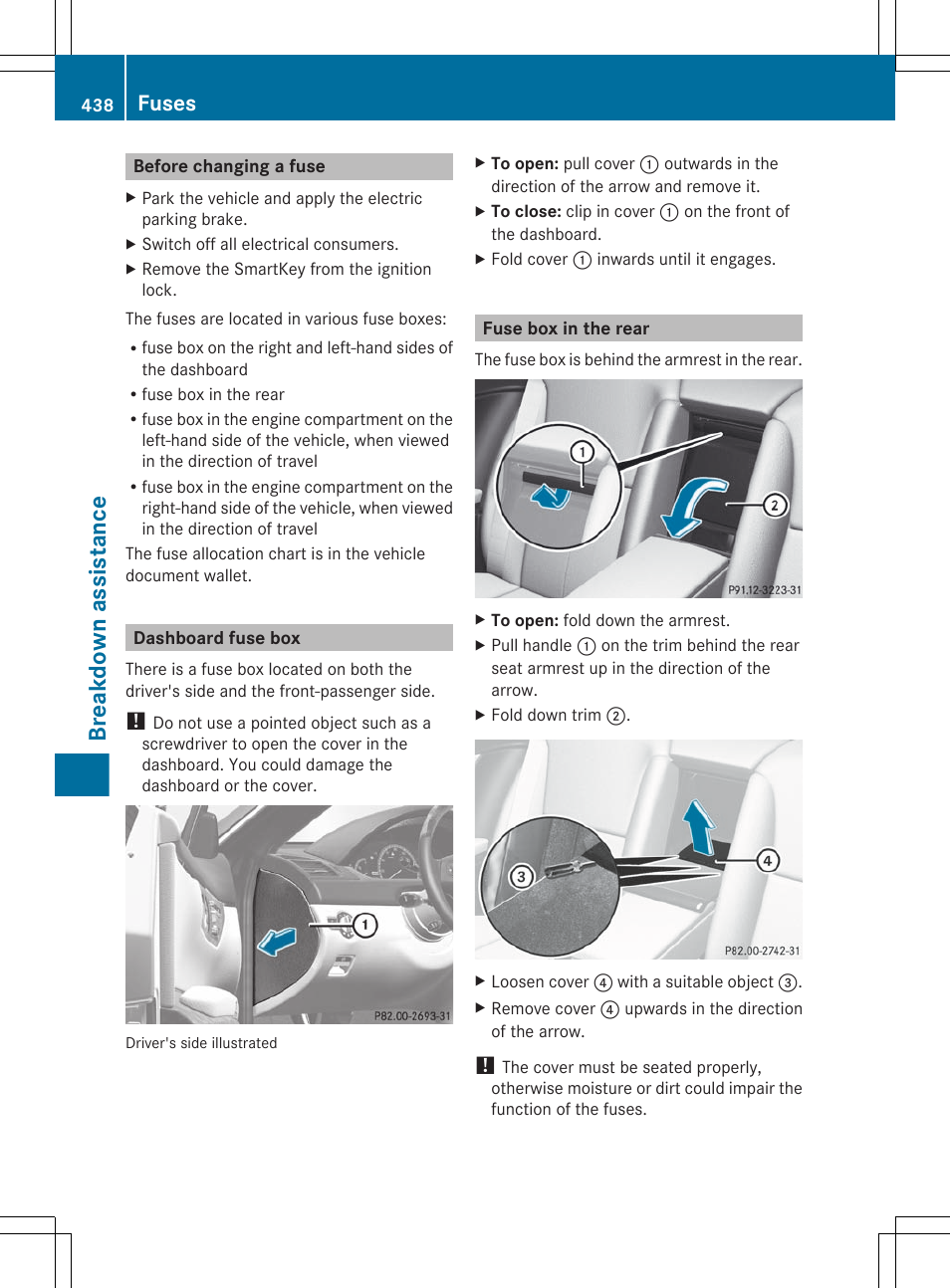 438 Fuses

Breakdown assistance

Before changing a fuse

▶ Park the vehicle and apply the electric parking brake.

▶ Switch off all electrical consumers.

▶ Remove the SmartKey from the ignition lock.

The fuses are located in various fuse boxes:

• fuse box on the right and left-hand sides of the dashboard

• fuse box in the rear

• fuse box in the engine compartment on the left-hand side of the vehicle, when viewed in the direction of travel

• fuse box in the engine compartment on the right-hand side of the vehicle, when viewed in the direction of travel

The fuse allocation chart is in the vehicle document wallet.

Dashboard fuse box

There is a fuse box located on both the driver's side and the front-passenger side.

! Do not use a pointed object such as a screwdriver to open the cover in the dashboard. You could damage the dashboard or the cover.

1

P82.00-2693-31

Driver's side illustrated

▶ To open: pull cover 1 outwards in the direction of the arrow and remove it.

▶ To close: clip in cover 1 on the front of the dashboard.

▶ Fold cover 1 inwards until it engages.

Fuse box in the rear

The fuse box is behind the armrest in the rear.

1

2

P91.12-3223-31

▶ To open: fold down the armrest.

▶ Pull handle 1 on the trim behind the rear seat armrest up in the direction of the arrow.

▶ Fold down trim 2.

3

4

P82.00-2742-31

▶ Loosen cover 4 with a suitable object 3.

▶ Remove cover 4 upwards in the direction of the arrow.

! The cover must be seated properly, otherwise moisture or dirt could impair the function of the fuses.