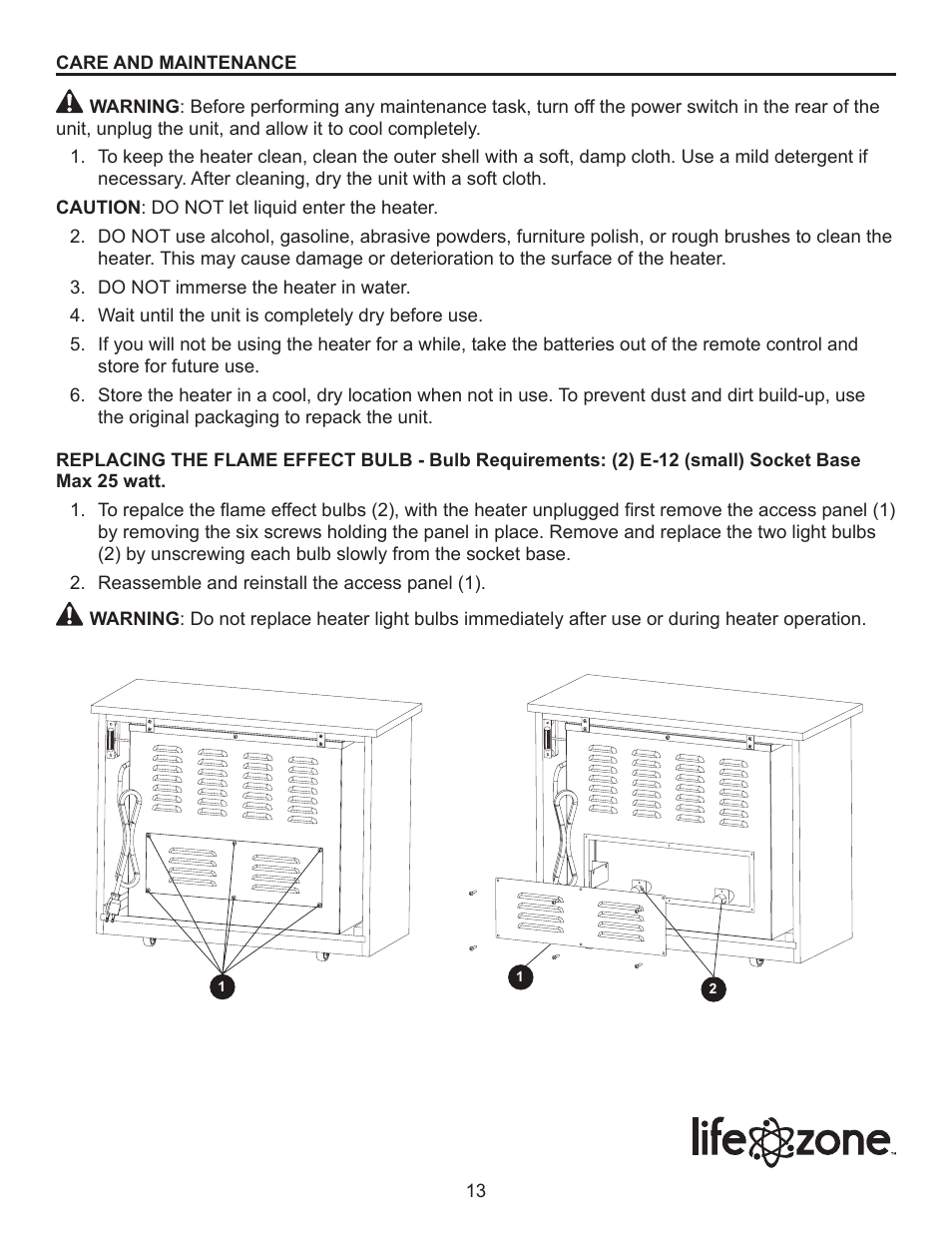 CARE AND MAINTENANCE

WARNING: Before performing any maintenance task, turn off the power switch in the rear of the unit, unplug the unit, and allow it to cool completely.

1. To keep the heater clean, clean the outer shell with a soft, damp cloth. Use a mild detergent if necessary. After cleaning, dry the unit with a soft cloth.

CAUTION: DO NOT let liquid enter the heater.

2. DO NOT use alcohol, gasoline, abrasive powders, furniture polish, or rough brushes to clean the heater. This may cause damage or deterioration to the surface of the heater.
3. DO NOT immerse the heater in water.
4. Wait until the unit is completely dry before use.
5. If you will not be using the heater for a while, take the batteries out of the remote control and store for future use.
6. Store the heater in a cool, dry location when not in use. To prevent dust and dirt build-up, use the original packaging to repack the unit.

REPLACING THE FLAME EFFECT BULB - Bulb Requirements: (2) E-12 (small) Socket Base Max 25 watt.

1. To repalce the flame effect bulbs (2), with the heater unplugged first remove the access panel (1) by removing the six screws holding the panel in place. Remove and replace the two light bulbs (2) by unscrewing each bulb slowly from the socket base.
2. Reassemble and reinstall the access panel (1).

WARNING: Do not replace heater light bulbs immediately after use or during heater operation.

1

1

2

life zone™

13