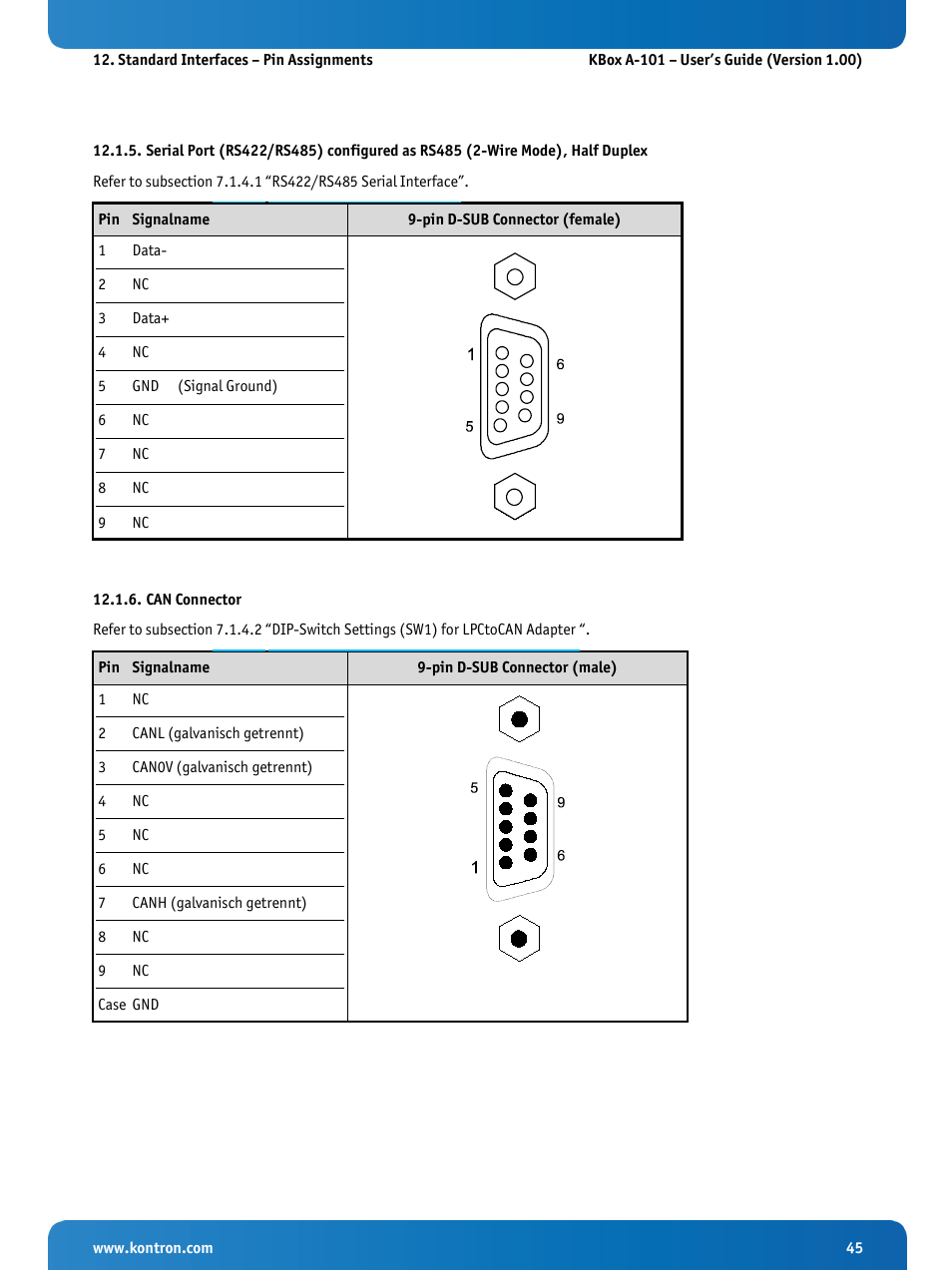 12. Standard Interfaces – Pin Assignments

KBox A-101 – User's Guide (Version 1.00)

12.1.5. Serial Port (RS422/RS485) configured as RS485 (2-Wire Mode), Half Duplex

Refer to subsection 7.1.4.1 "RS422/RS485 Serial Interface".

| Pin | Signalname | 9-pin D-SUB Connector (female) |
|---|---|---|
| 1 | Data- | 1 6 5 9 |
| 2 | NC | |
| 3 | Data+ | |
| 4 | NC | |
| 5 | GND (Signal Ground) | |
| 6 | NC | |
| 7 | NC | |
| 8 | NC | |
| 9 | NC | |

12.1.6. CAN Connector

Refer to subsection 7.1.4.2 "DIP-Switch Settings (SW1) for LPCtoCAN Adapter ".

| Pin | Signalname | 9-pin D-SUB Connector (male) |
|---|---|---|
| 1 | NC | 5 9 1 6 |
| 2 | CANL (galvanisch getrennt) | |
| 3 | CAN0V (galvanisch getrennt) | |
| 4 | NC | |
| 5 | NC | |
| 6 | NC | |
| 7 | CANH (galvanisch getrennt) | |
| 8 | NC | |
| 9 | NC | |
| Case | GND | |

www.kontron.com

45