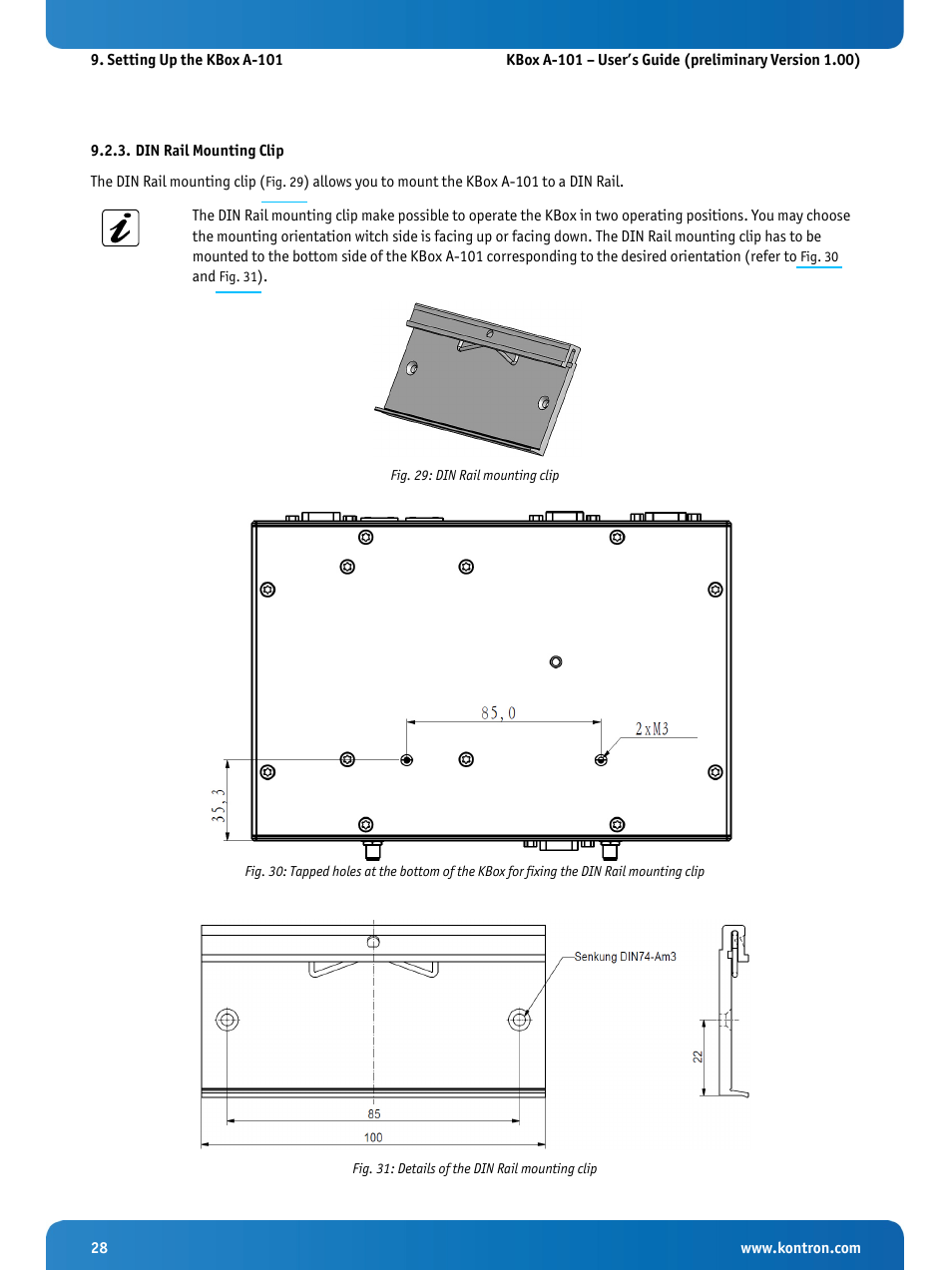 9. Setting Up the KBox A-101

KBox A-101 – User's Guide (preliminary Version 1.00)

9.2.3. DIN Rail Mounting Clip

The DIN Rail mounting clip (Fig. 29) allows you to mount the KBox A-101 to a DIN Rail.

The DIN Rail mounting clip make possible to operate the KBox in two operating positions. You may choose the mounting orientation witch side is facing up or facing down. The DIN Rail mounting clip has to be mounted to the bottom side of the KBox A-101 corresponding to the desired orientation (refer to Fig. 30 and Fig. 31).

Fig. 29: DIN Rail mounting clip

85,0

2xM3

35,3

Fig. 30: Tapped holes at the bottom of the KBox for fixing the DIN Rail mounting clip

Senkung DIN74-Am3

22

85

100

Fig. 31: Details of the DIN Rail mounting clip

28

www.kontron.com