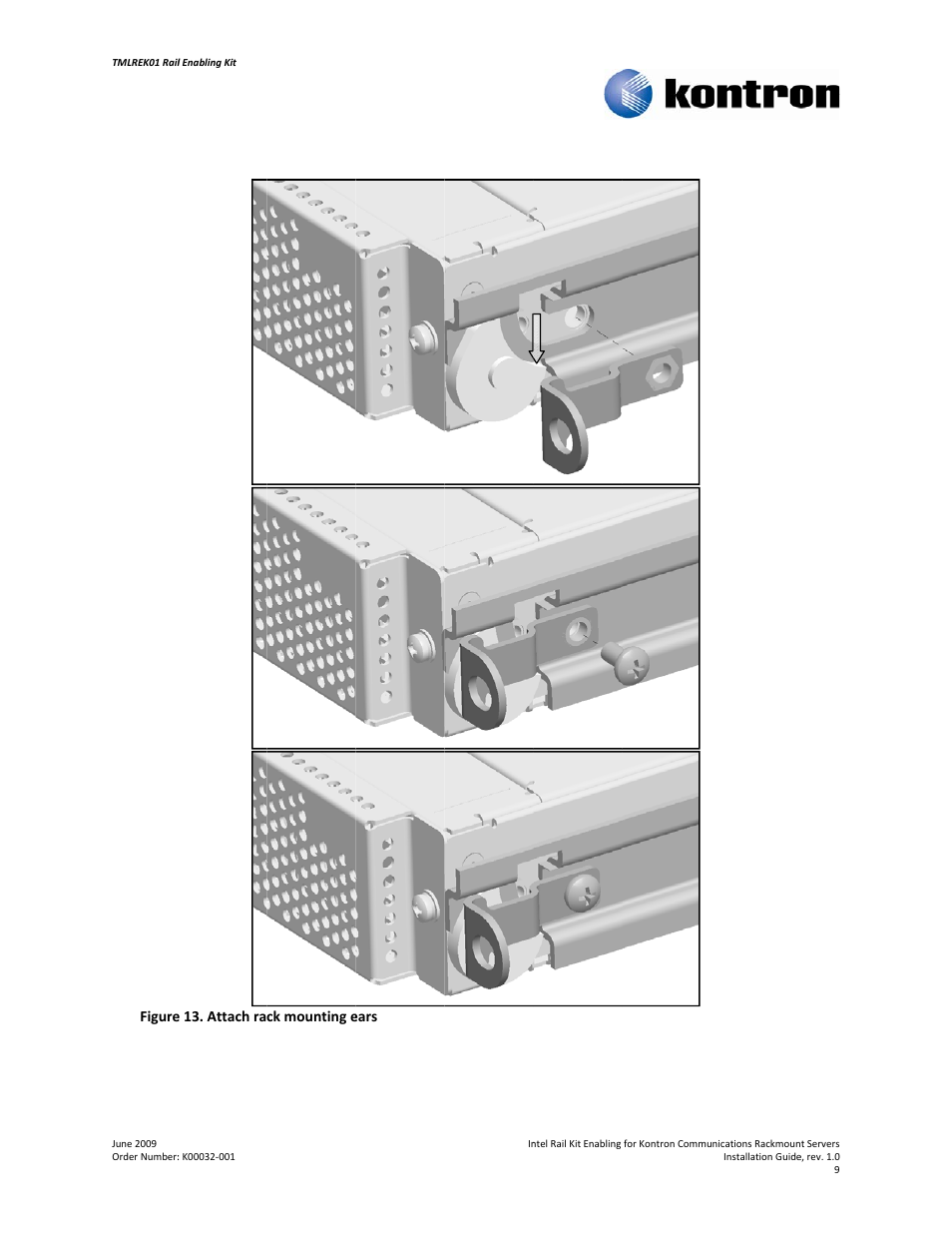 TMLREK01 Rail Enabling Kit

kontron

Figure 13. Attach rack mounting ears

June 2009
Order Number: K00032-001

Intel Rail Kit Enabling for Kontron Communications Rackmount Servers
Installation Guide, rev. 1.0
9