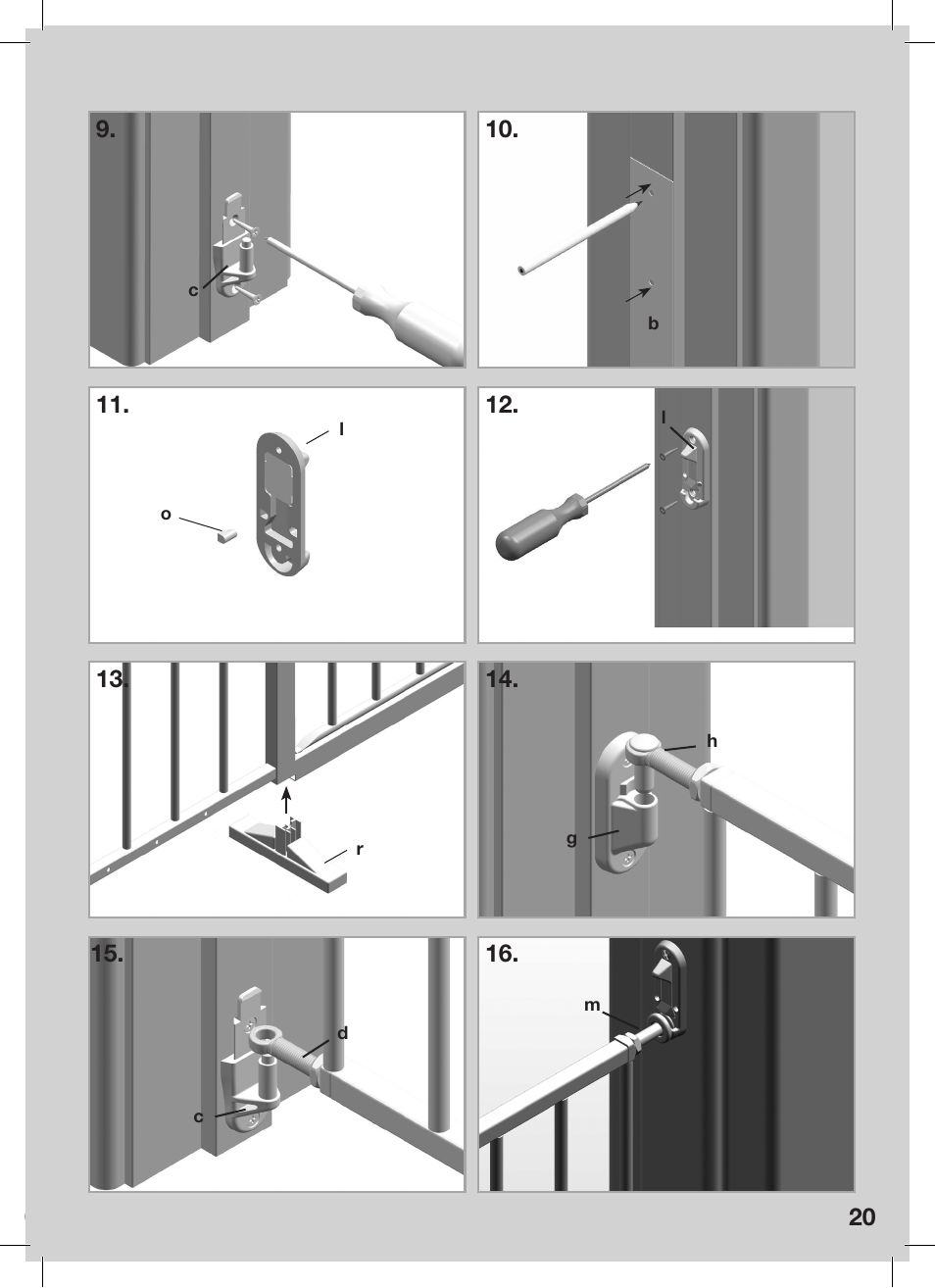 9.

c

10.

b

11.

l

o

12.

l

13.

r

14.

h

g

15.

d

c

16.

m

20