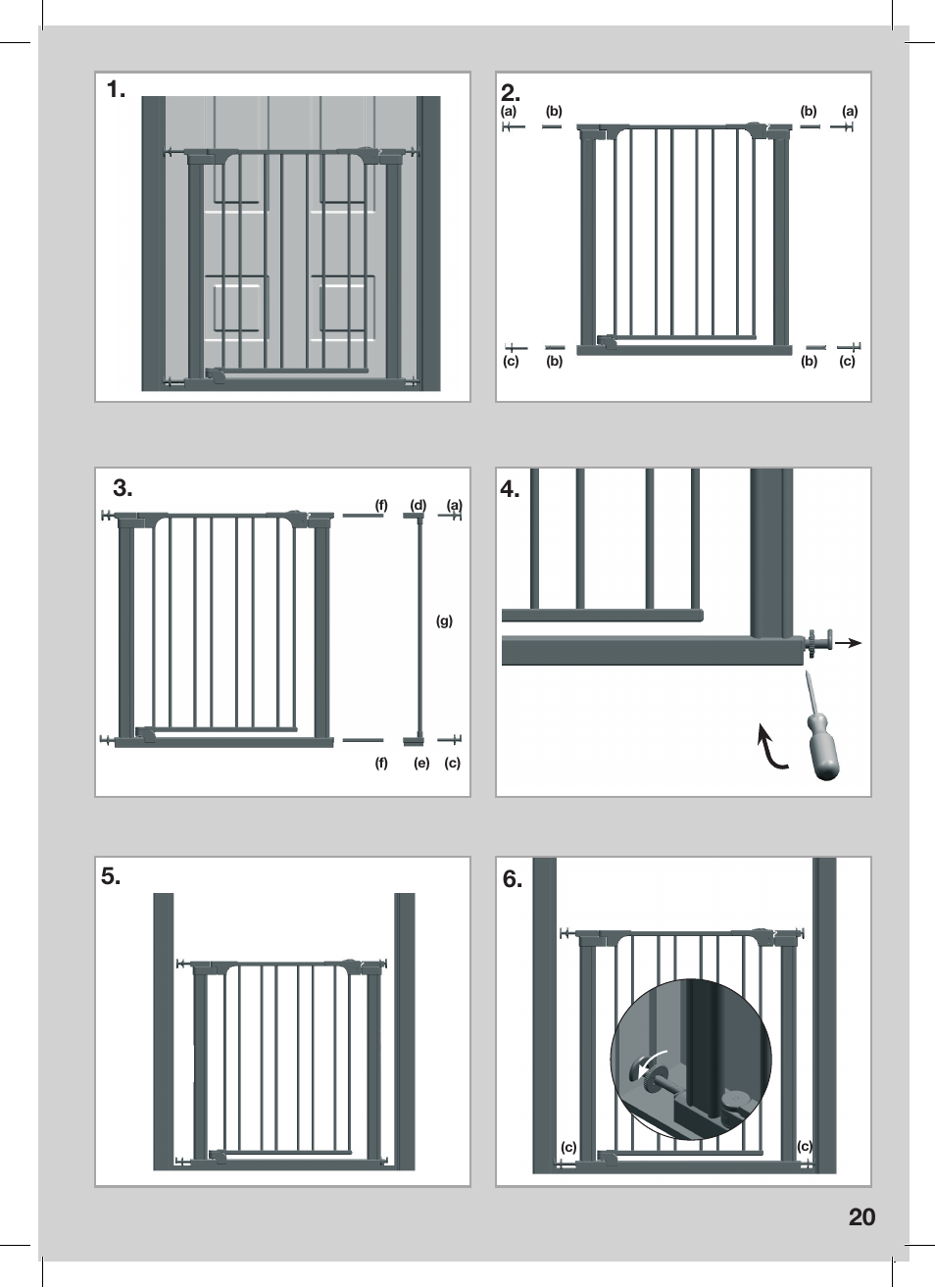 1.

2.
(a) (b) (b) (a)
(c) (b) (b) (c)

3.
(f) (d) (a)
(g)
(f) (e) (c)

4.

5.

6.
(c) (c)

20