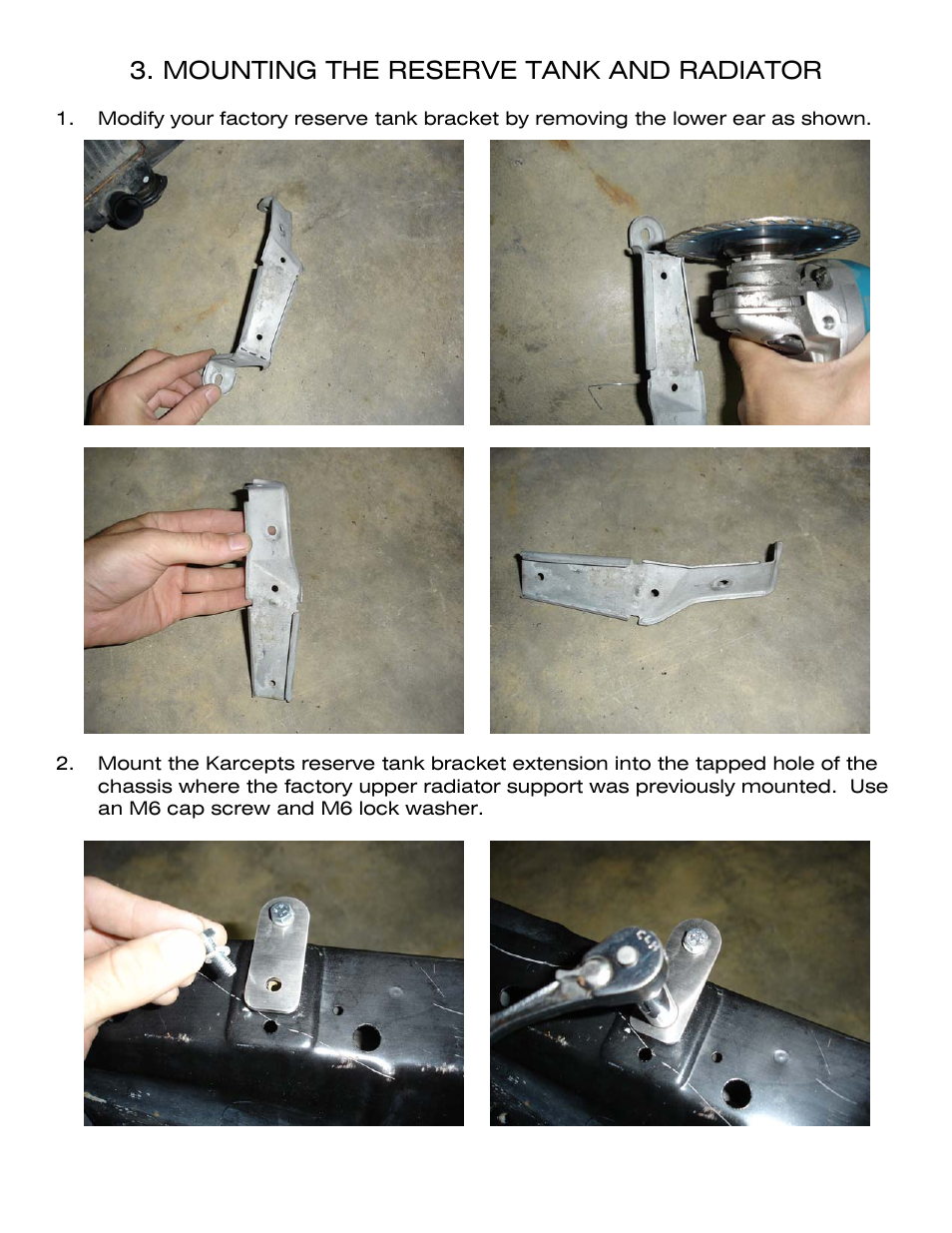 3. MOUNTING THE RESERVE TANK AND RADIATOR

1. Modify your factory reserve tank bracket by removing the lower ear as shown.

2. Mount the Karcepts reserve tank bracket extension into the tapped hole of the chassis where the factory upper radiator support was previously mounted. Use an M6 cap screw and M6 lock washer.