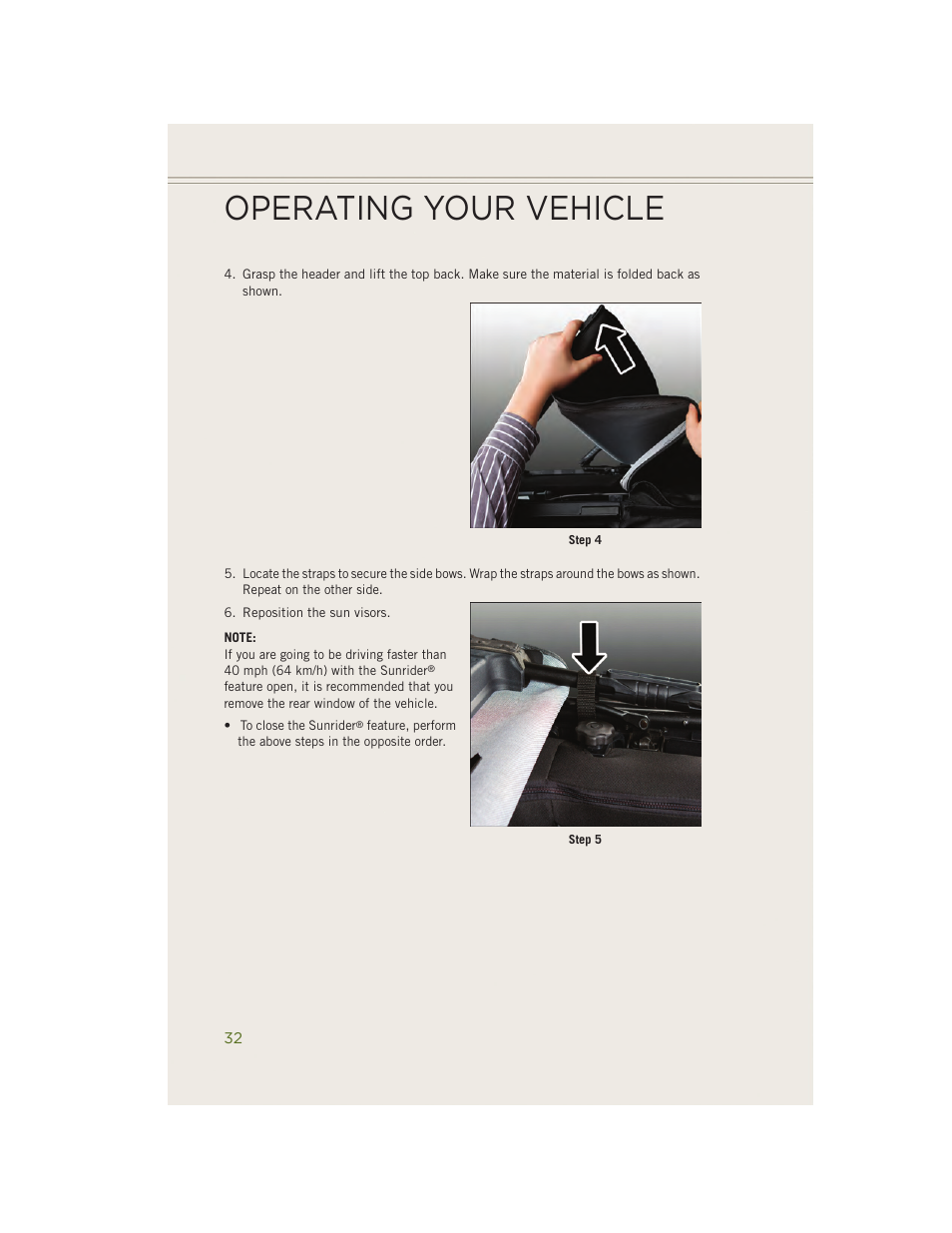 OPERATING YOUR VEHICLE

4. Grasp the header and lift the top back. Make sure the material is folded back as shown.

Step 4

5. Locate the straps to secure the side bows. Wrap the straps around the bows as shown. Repeat on the other side.

6. Reposition the sun visors.

NOTE:
If you are going to be driving faster than 40 mph (64 km/h) with the Sunrider® feature open, it is recommended that you remove the rear window of the vehicle.

• To close the Sunrider® feature, perform the above steps in the opposite order.

Step 5

32