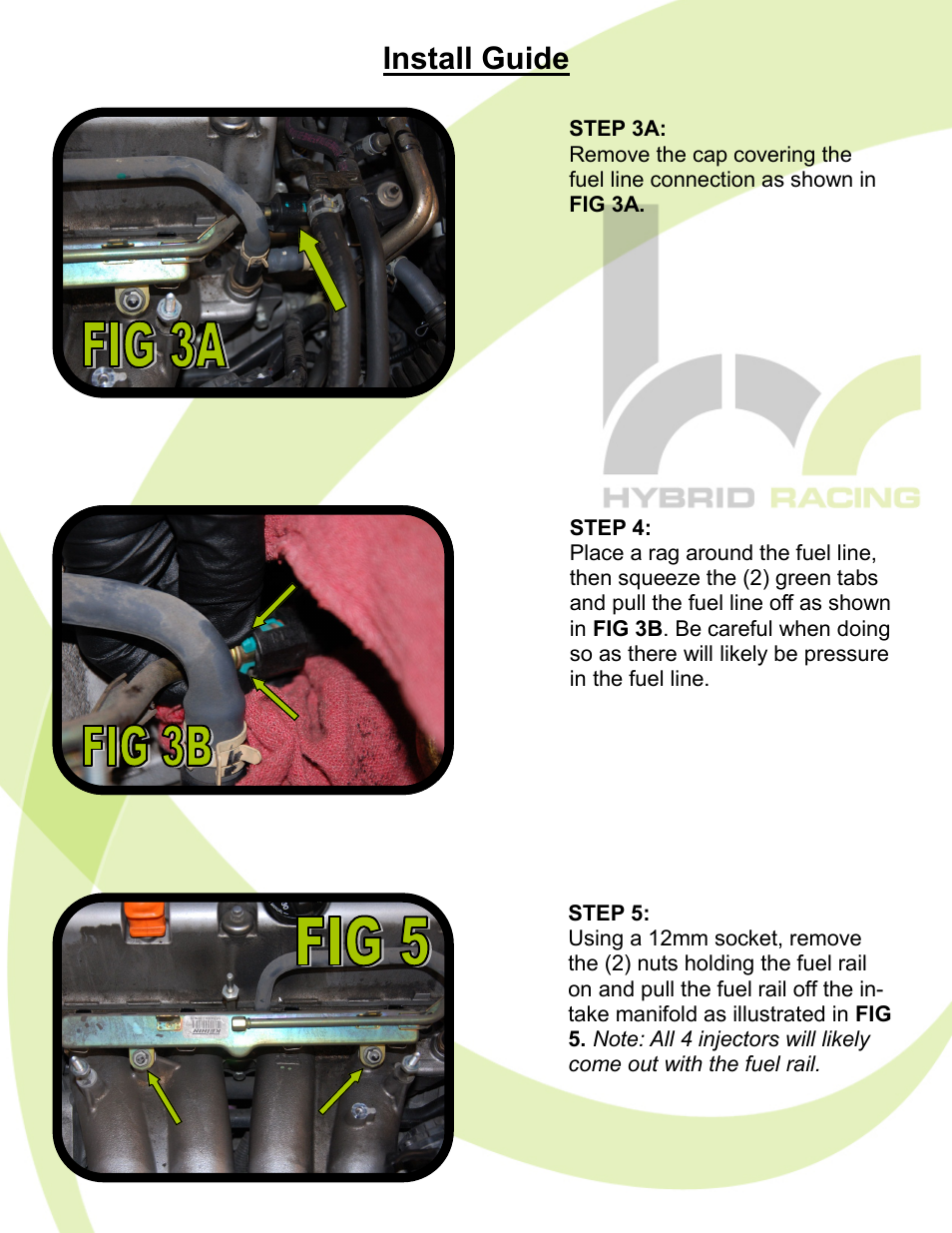 Install Guide

FIG 3A

STEP 3A:
Remove the cap covering the fuel line connection as shown in FIG 3A.

HYBRID RACING

FIG 3B

STEP 4:
Place a rag around the fuel line, then squeeze the (2) green tabs and pull the fuel line off as shown in FIG 3B. Be careful when doing so as there will likely be pressure in the fuel line.

FIG 5

STEP 5:
Using a 12mm socket, remove the (2) nuts holding the fuel rail on and pull the fuel rail off the intake manifold as illustrated in FIG 5. Note: All 4 injectors will likely come out with the fuel rail.