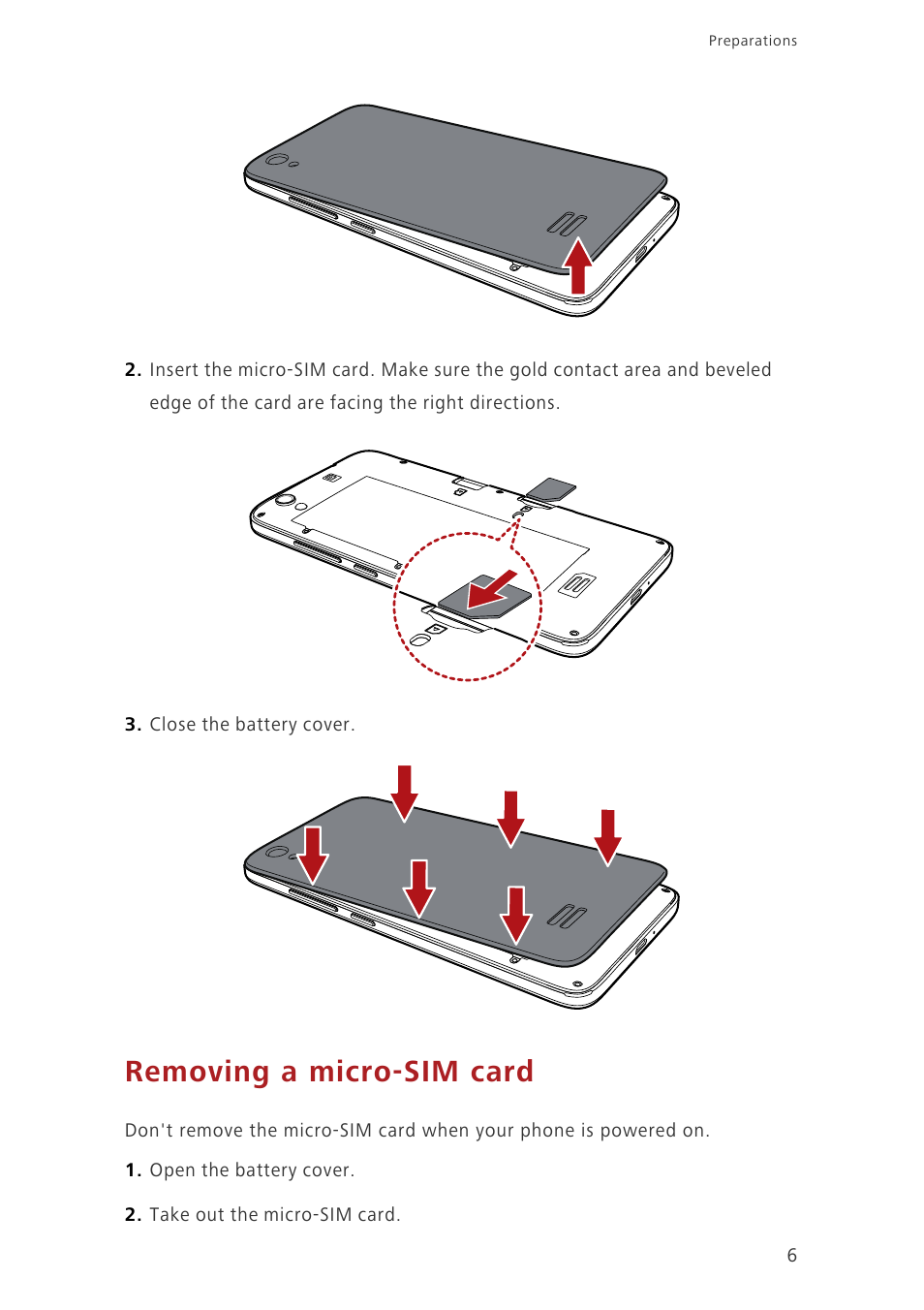 Preparations

2. Insert the micro-SIM card. Make sure the gold contact area and beveled edge of the card are facing the right directions.

3. Close the battery cover.

Removing a micro-SIM card

Don't remove the micro-SIM card when your phone is powered on.

1. Open the battery cover.

2. Take out the micro-SIM card.

6