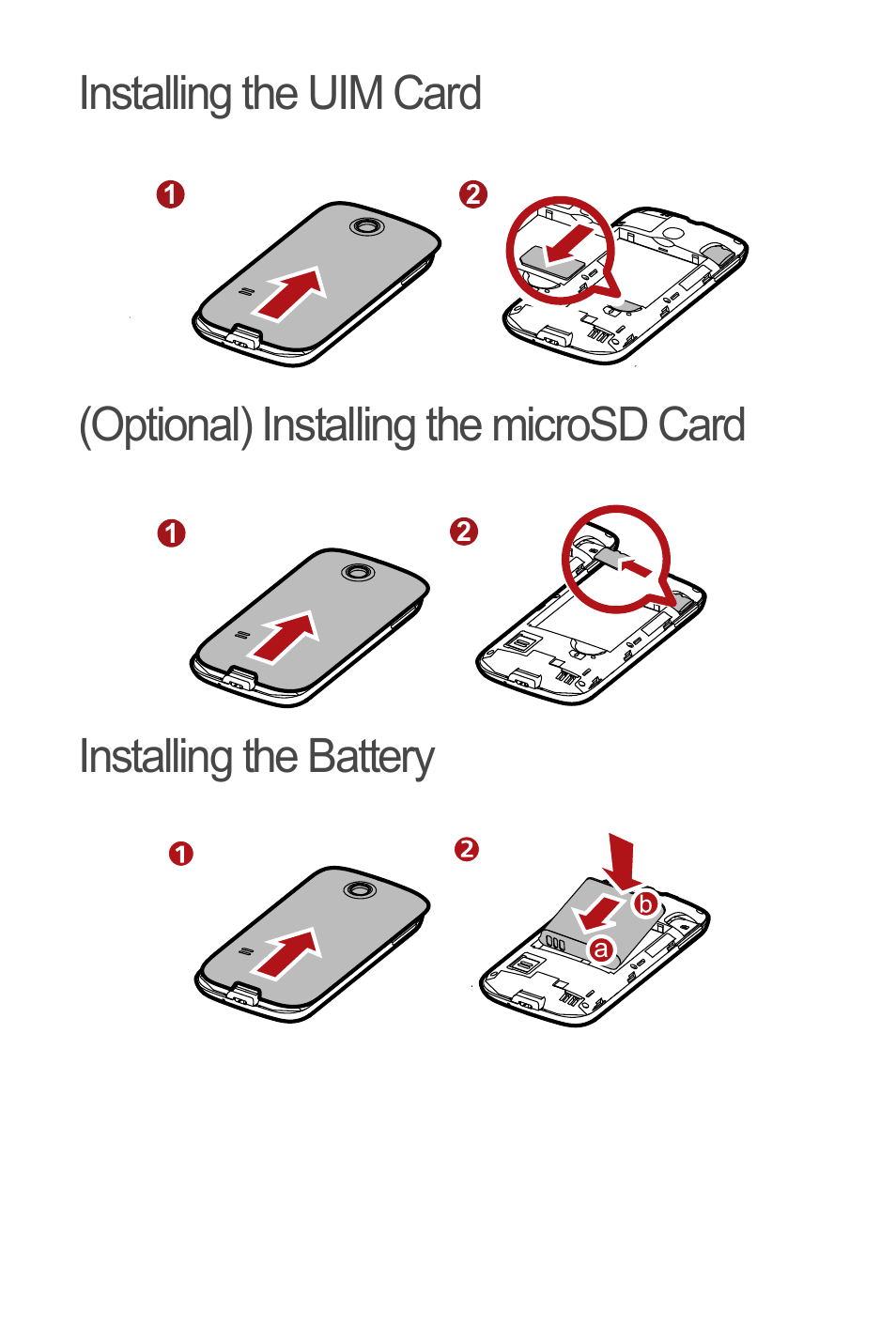 Installing the UIM Card

1

2

(Optional) Installing the microSD Card

1

2

Installing the Battery

1

2

b

a