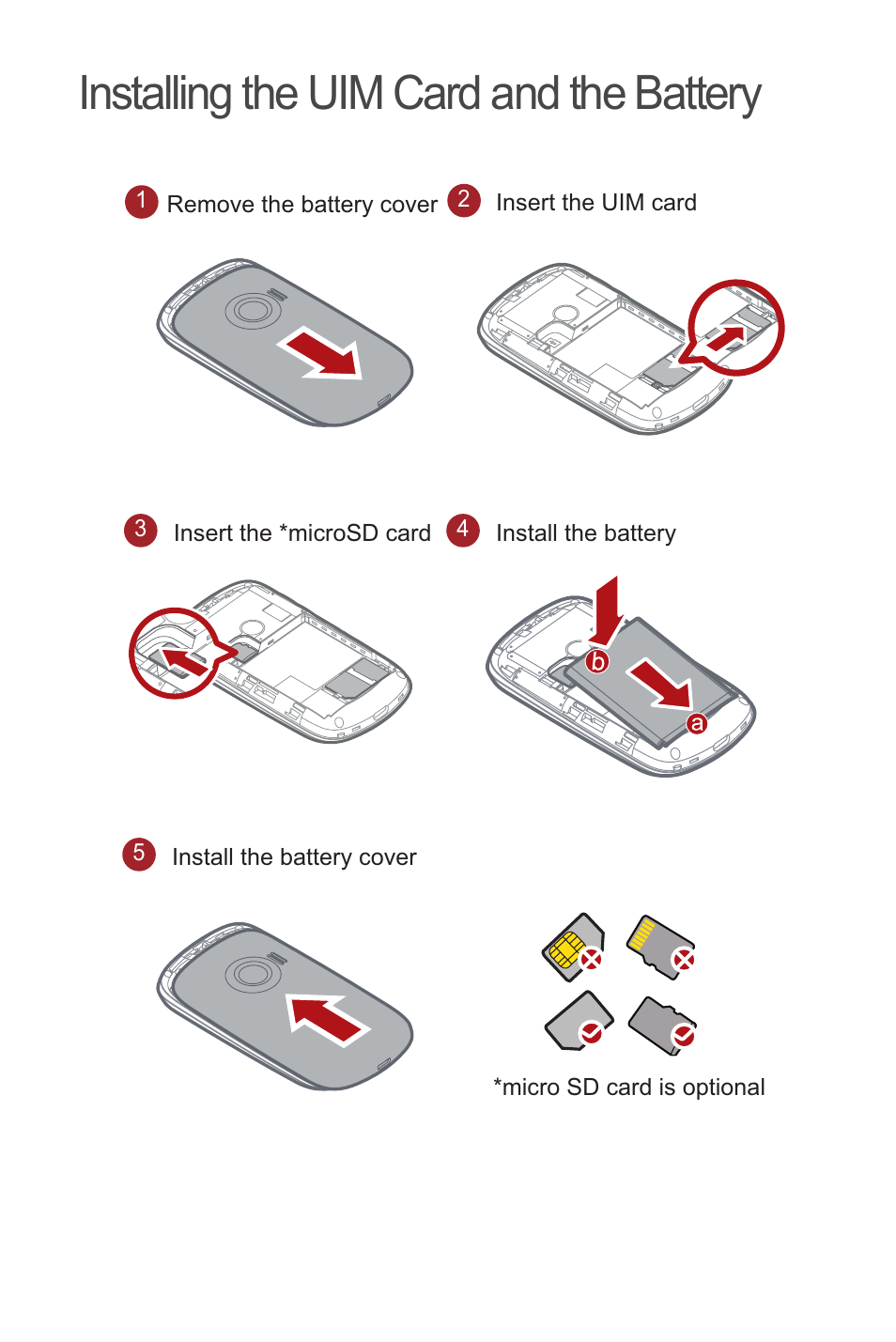 Installing the UIM Card and the Battery

1 Remove the battery cover

2 Insert the UIM card

3 Insert the *microSD card

4 Install the battery

b

a

5 Install the battery cover

*micro SD card is optional