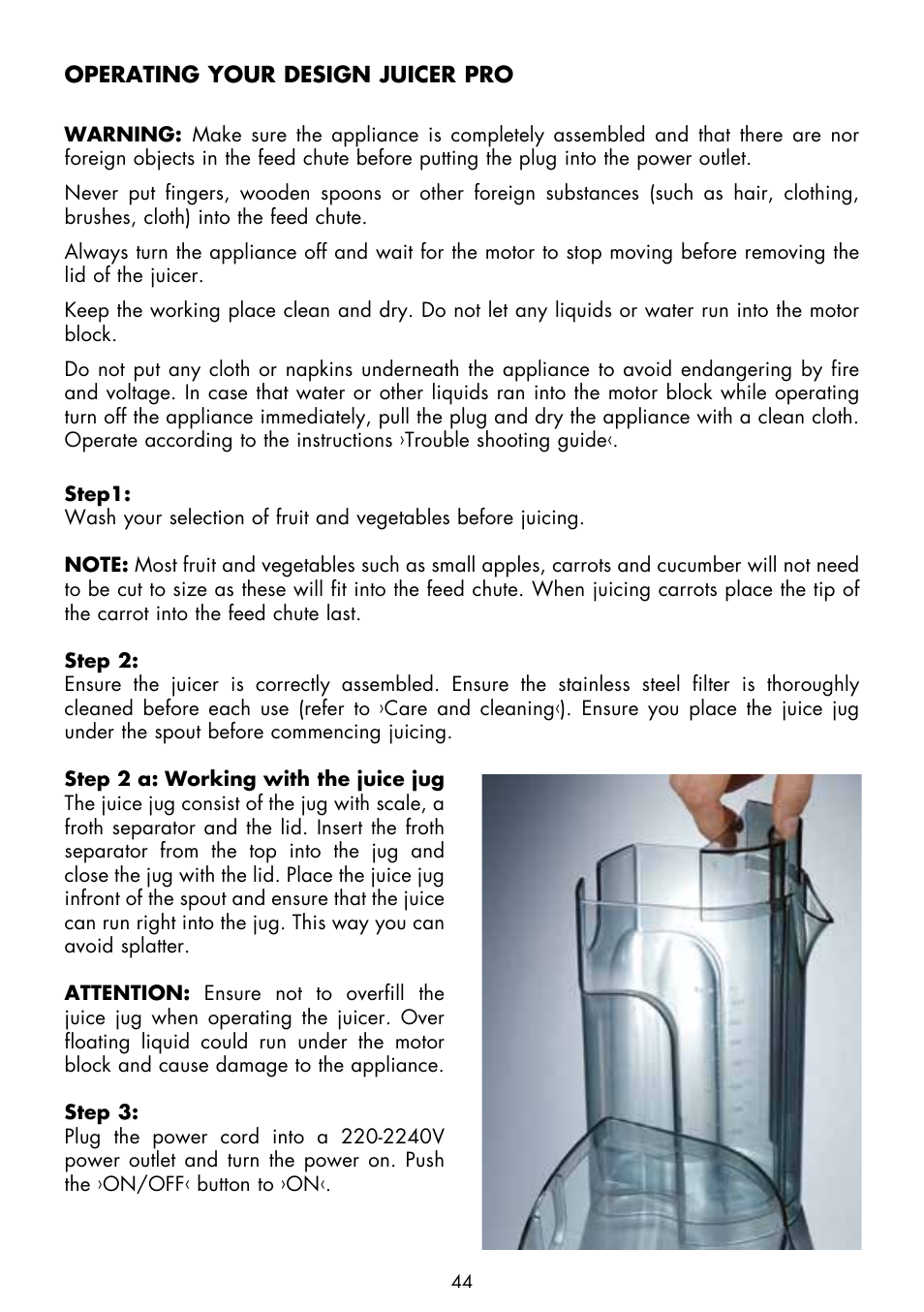 OPERATING YOUR DESIGN JUICER PRO

WARNING: Make sure the appliance is completely assembled and that there are nor foreign objects in the feed chute before putting the plug into the power outlet.

Never put fingers, wooden spoons or other foreign substances (such as hair, clothing, brushes, cloth) into the feed chute.

Always turn the appliance off and wait for the motor to stop moving before removing the lid of the juicer.

Keep the working place clean and dry. Do not let any liquids or water run into the motor block.

Do not put any cloth or napkins underneath the appliance to avoid endangering by fire and voltage. In case that water or other liquids ran into the motor block while operating turn off the appliance immediately, pull the plug and dry the appliance with a clean cloth. Operate according to the instructions ›Trouble shooting guide‹.

Step1:
Wash your selection of fruit and vegetables before juicing.

NOTE: Most fruit and vegetables such as small apples, carrots and cucumber will not need to be cut to size as these will fit into the feed chute. When juicing carrots place the tip of the carrot into the feed chute last.

Step 2:
Ensure the juicer is correctly assembled. Ensure the stainless steel filter is thoroughly cleaned before each use (refer to ›Care and cleaning‹). Ensure you place the juice jug under the spout before commencing juicing.

Step 2 a: Working with the juice jug
The juice jug consist of the jug with scale, a froth separator and the lid. Insert the froth separator from the top into the jug and close the jug with the lid. Place the juice jug infront of the spout and ensure that the juice can run right into the jug. This way you can avoid splatter.

ATTENTION: Ensure not to overfill the juice jug when operating the juicer. Over floating liquid could run under the motor block and cause damage to the appliance.

Step 3:
Plug the power cord into a 220-2240V power outlet and turn the power on. Push the ›ON/OFF‹ button to ›ON‹.

44