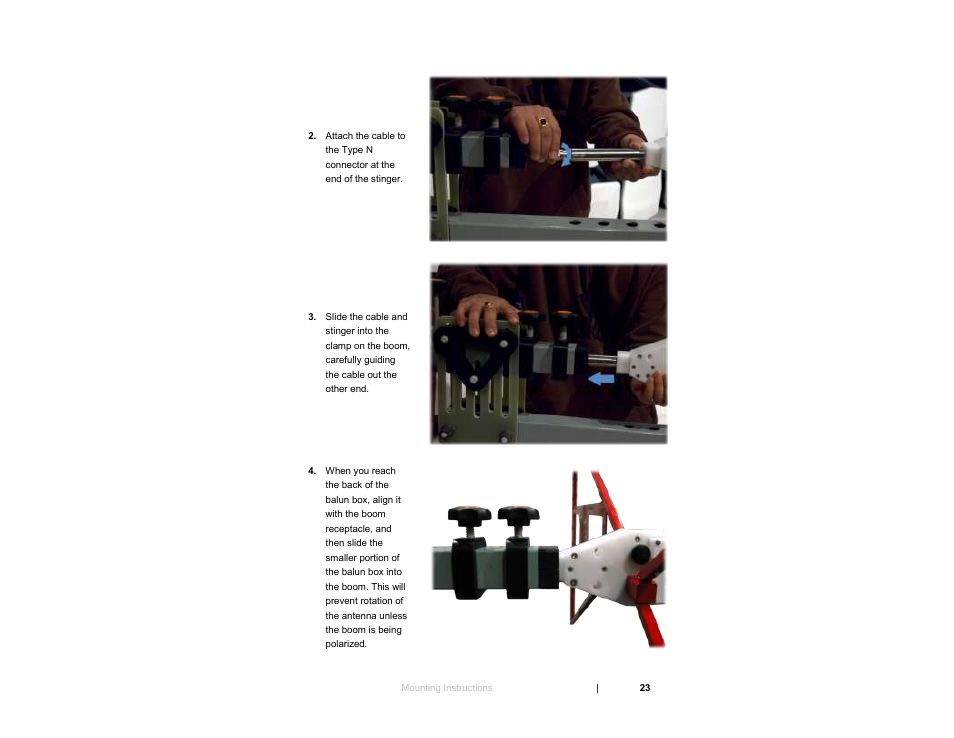 2. Attach the cable to the Type N connector at the end of the stinger.

3. Slide the cable and stinger into the clamp on the boom, carefully guiding the cable out the other end.

4. When you reach the back of the balun box, align it with the boom receptacle, and then slide the smaller portion of the balun box into the boom. This will prevent rotation of the antenna unless the boom is being polarized.

Mounting Instructions | 23