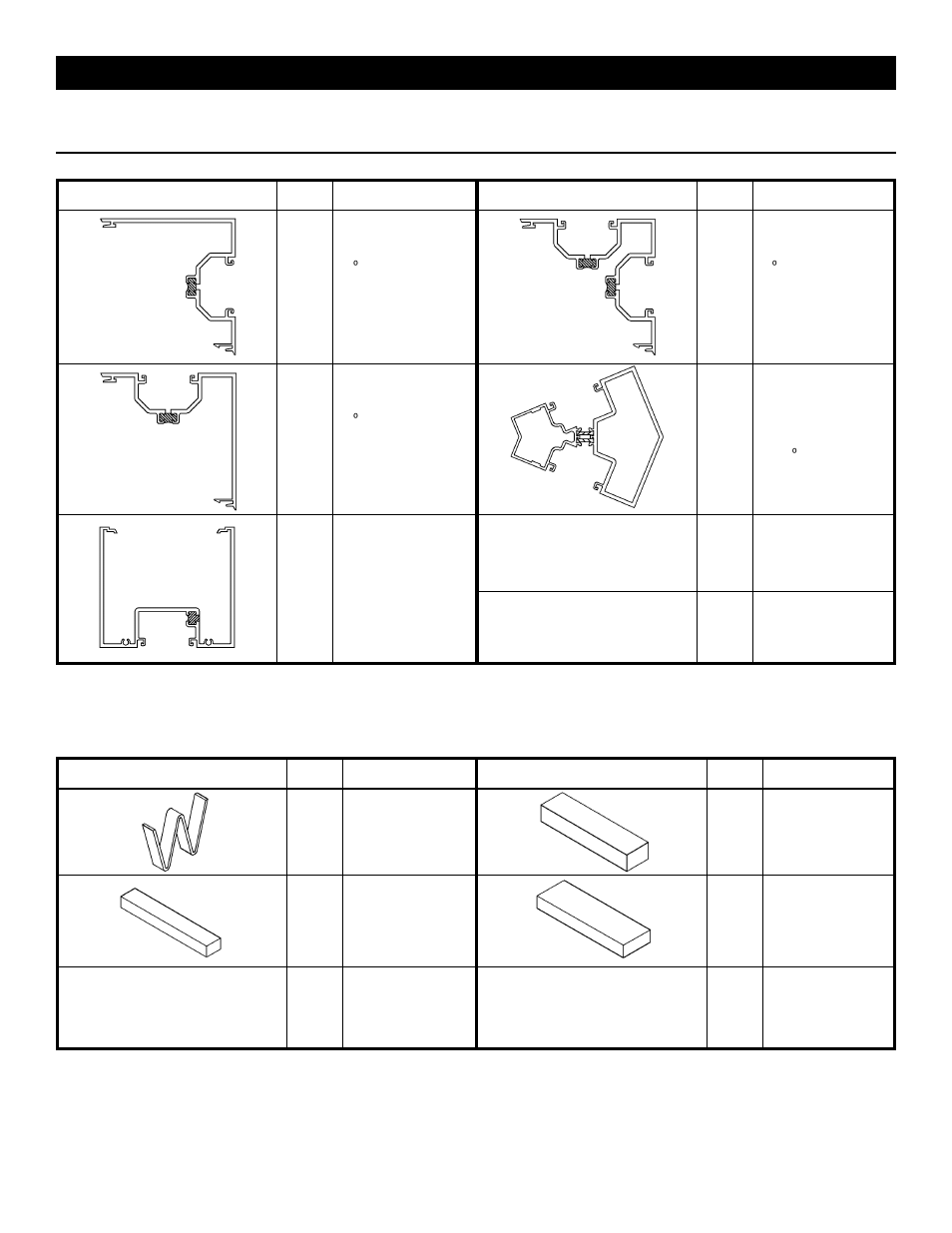 o

o

o

o