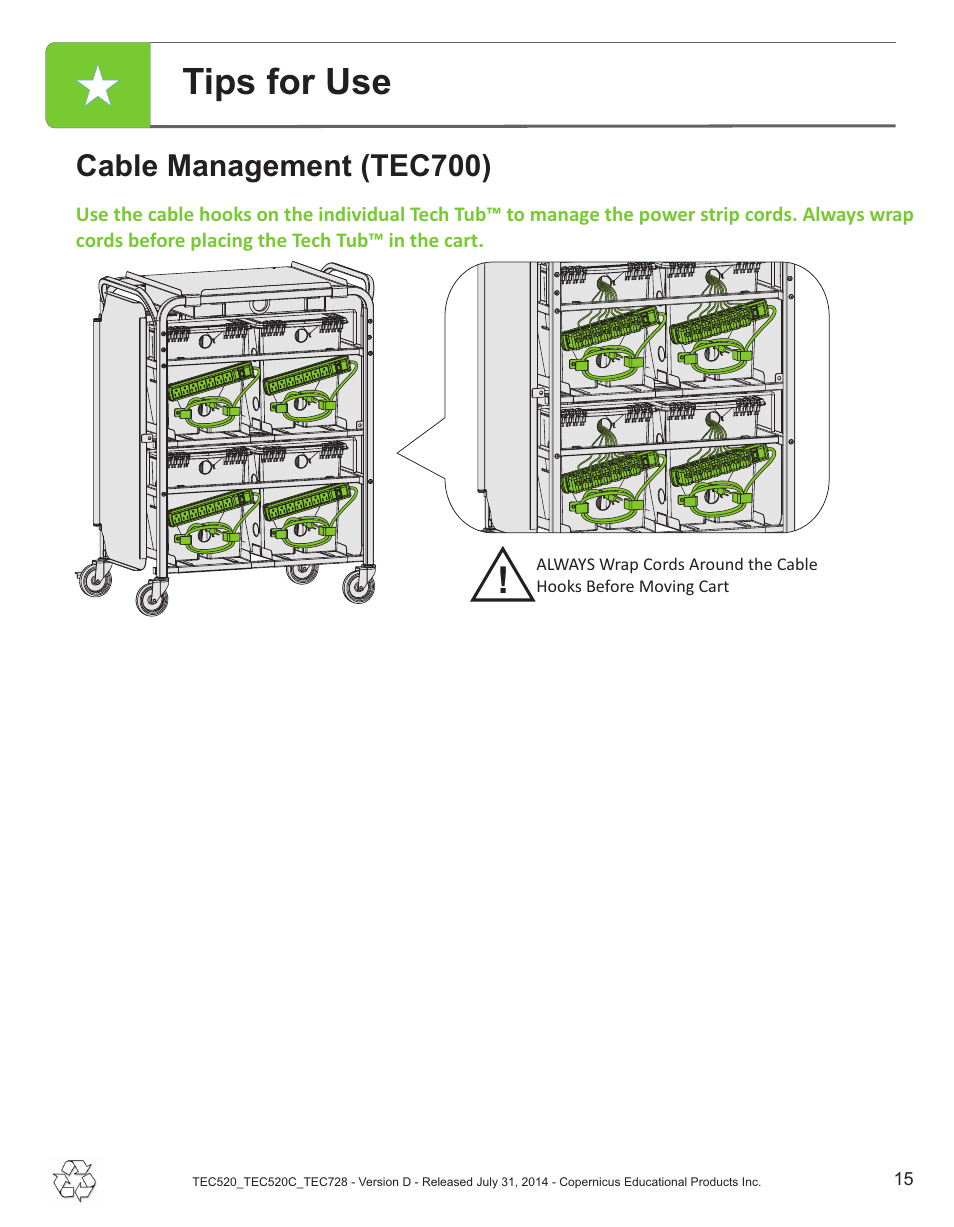 Tips for Use

Cable Management (TEC700)

Use the cable hooks on the individual Tech Tub™ to manage the power strip cords. Always wrap cords before placing the Tech Tub™ in the cart.

!
ALWAYS Wrap Cords Around the Cable Hooks Before Moving Cart

TEC520_TEC520C_TEC728 - Version D - Released July 31, 2014 - Copernicus Educational Products Inc.

15