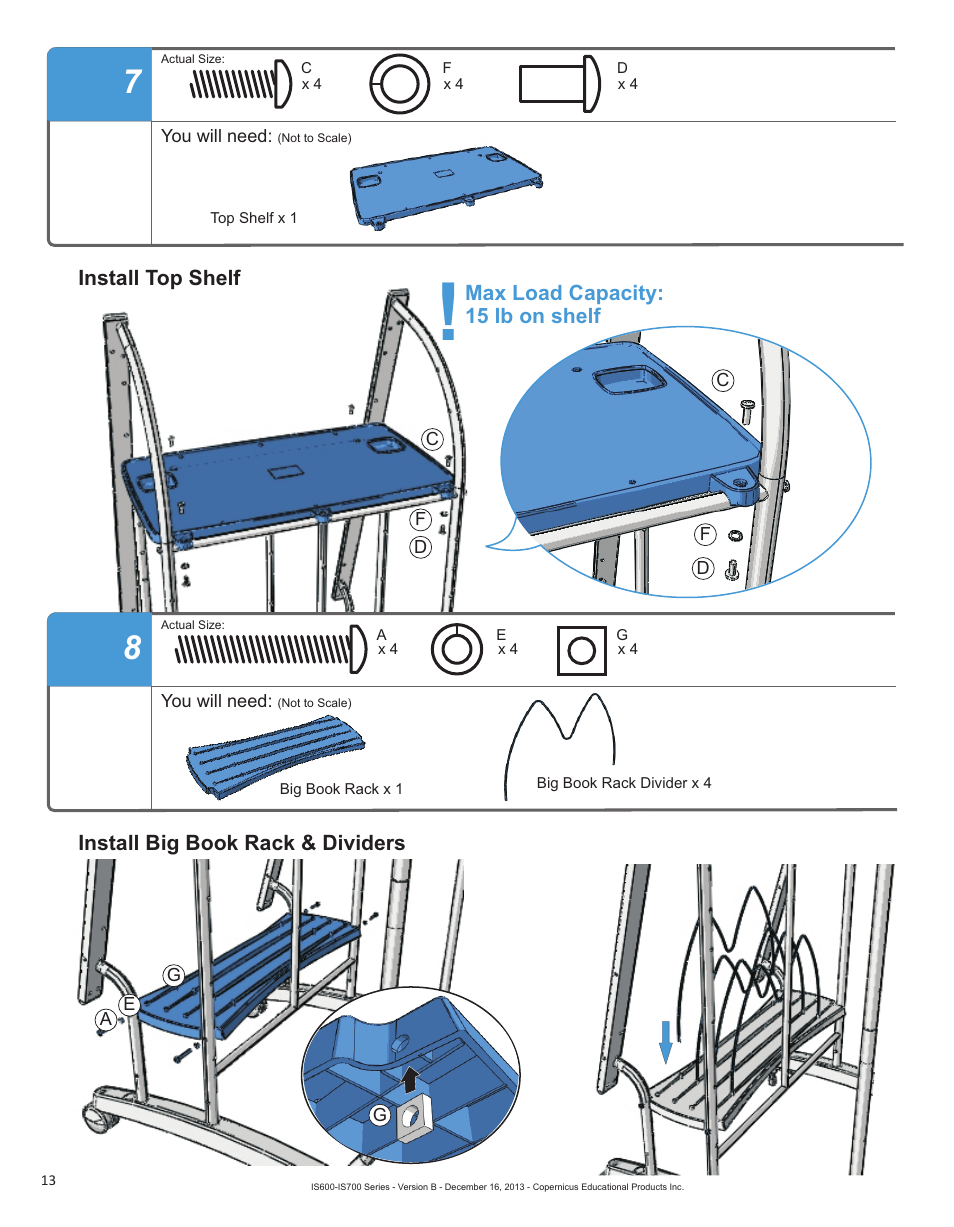 7

Actual Size:

C
x 4

F
x 4

D
x 4

You will need: (Not to Scale)

Top Shelf x 1

Install Top Shelf

!

Max Load Capacity:
15 lb on shelf

C

F

D

C

F

D

8

Actual Size:

A
x 4

E
x 4

G
x 4

You will need: (Not to Scale)

Big Book Rack x 1

Big Book Rack Divider x 4

Install Big Book Rack & Dividers

G

E

A

G

13

IS600-IS700 Series - Version B - December 16, 2013 - Copernicus Educational Products Inc.