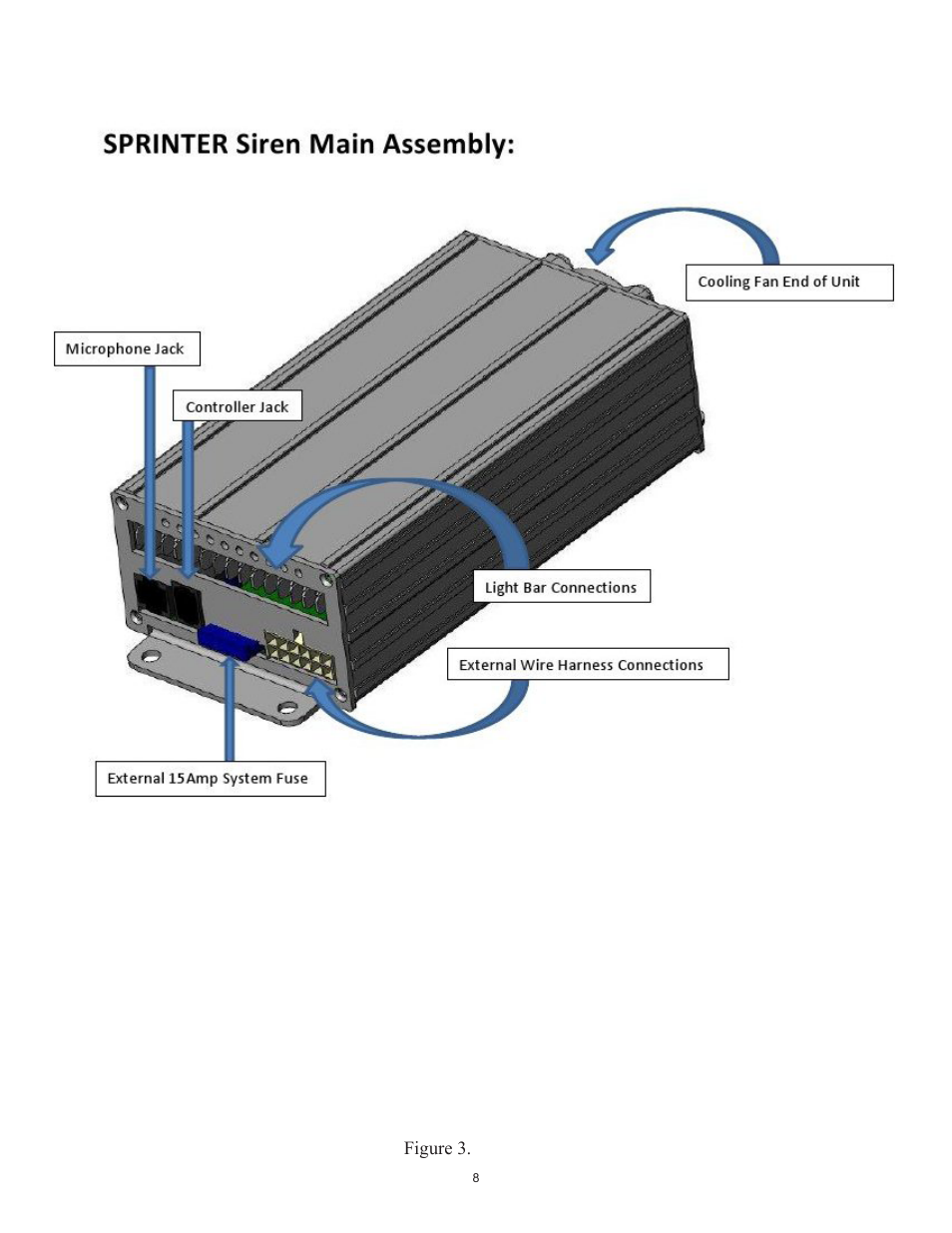 SPRINTER Siren Main Assembly:

Cooling Fan End of Unit

Microphone Jack

Controller Jack

Light Bar Connections

External Wire Harness Connections

External 15Amp System Fuse

Figure 3.

8