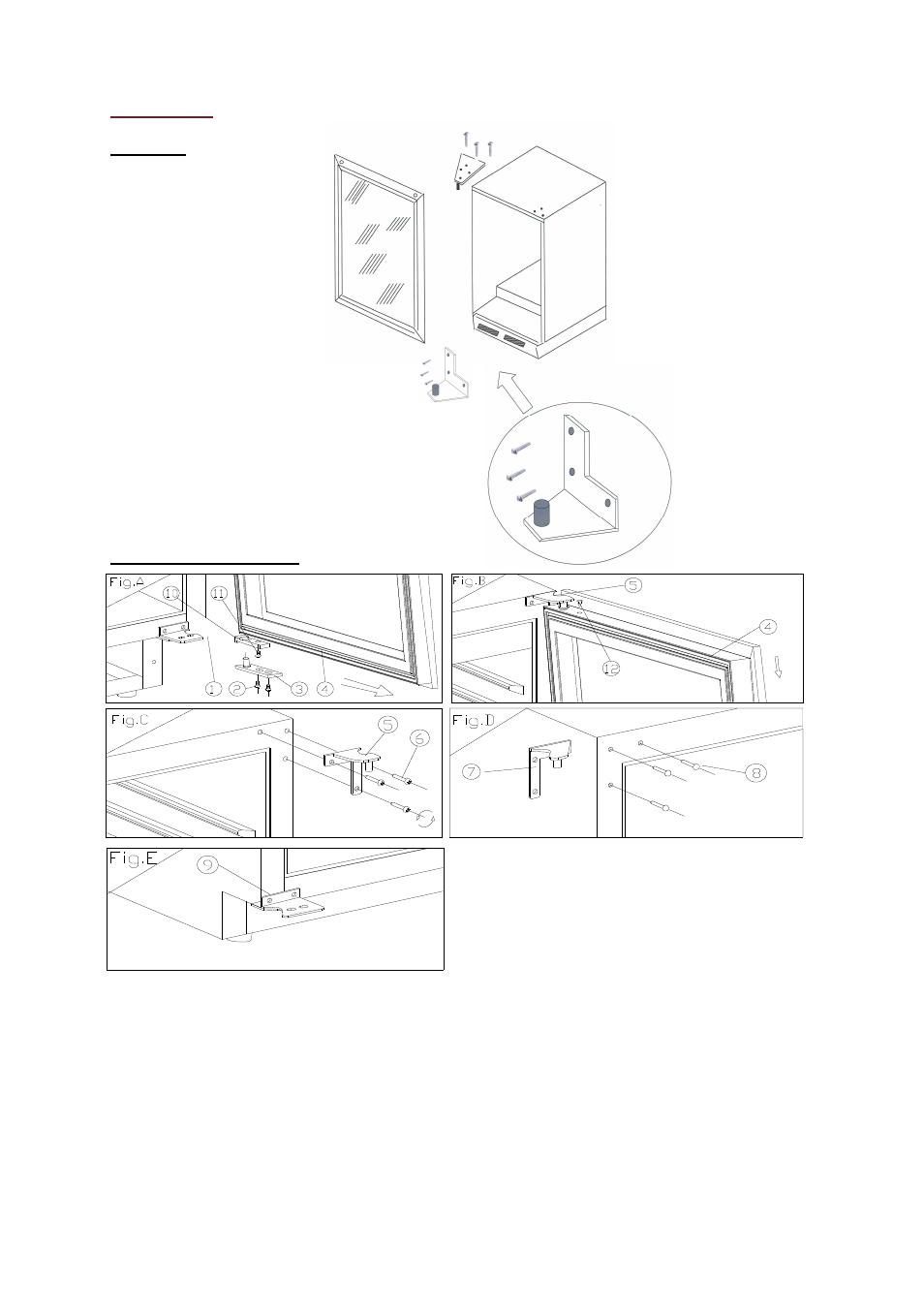 Fig.A

10

11

1

2

3

4

Fig.B

5

4

12

Fig.C

5

6

Fig.D

7

8

Fig.E

9