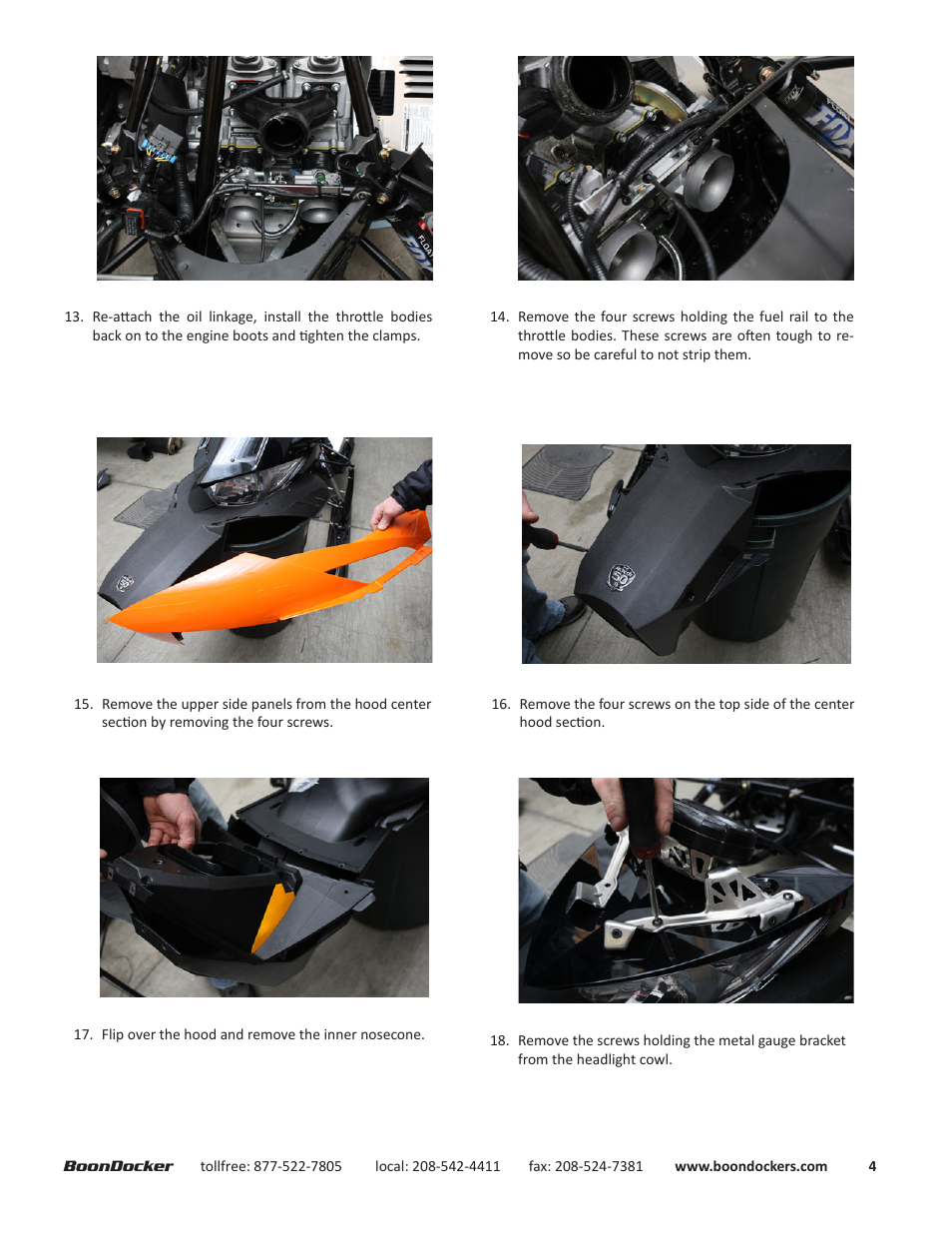 13. Re-attach the oil linkage, install the throttle bodies back on to the engine boots and tighten the clamps.

14. Remove the four screws holding the fuel rail to the throttle bodies. These screws are often tough to remove so be careful to not strip them.

15. Remove the upper side panels from the hood center section by removing the four screws.

16. Remove the four screws on the top side of the center hood section.

17. Flip over the hood and remove the inner nosecone.

18. Remove the screws holding the metal gauge bracket from the headlight cowl.

BoonDocker tollfree: 877-522-7805 local: 208-542-4411 fax: 208-524-7381 www.boondockers.com 4