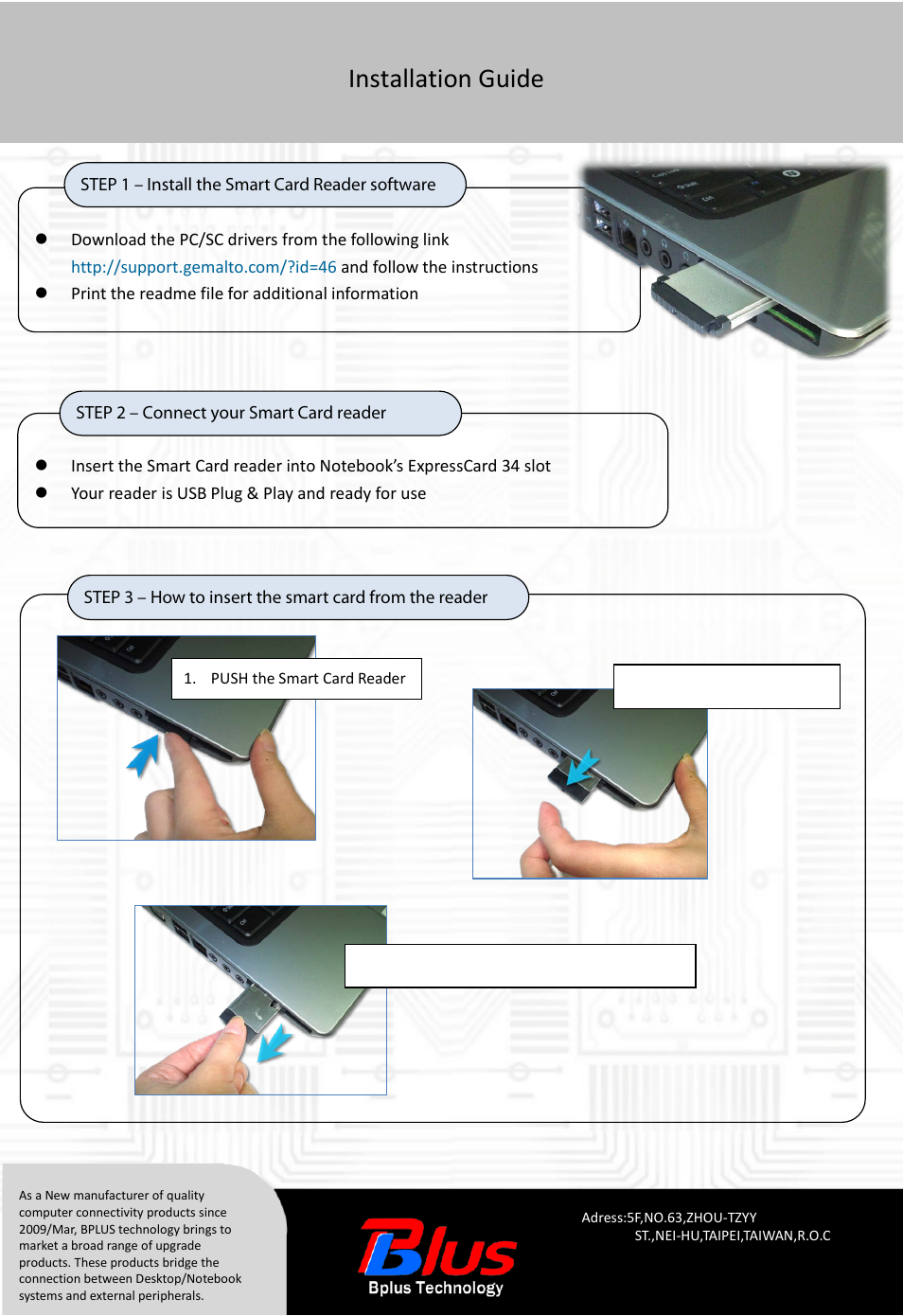 Installation Guide

STEP 1 – Install the Smart Card Reader software

- Download the PC/SC drivers from the following link http://support.gemalto.com/?id=46 and follow the instructions
- Print the readme file for additional information

STEP 2 – Connect your Smart Card reader

- Insert the Smart Card reader into Notebook's ExpressCard 34 slot
- Your reader is USB Plug & Play and ready for use

STEP 3 – How to insert the smart card from the reader

1. PUSH the Smart Card Reader

As a New manufacturer of quality computer connectivity products since 2009/Mar, BPLUS technology brings to market a broad range of upgrade products. These products bridge the connection between Desktop/Notebook systems and external peripherals.

Blus
Bplus Technology

Adress:5F,NO.63,ZHOU-TZYY ST.,NEI-HU,TAIPEI,TAIWAN,R.O.C